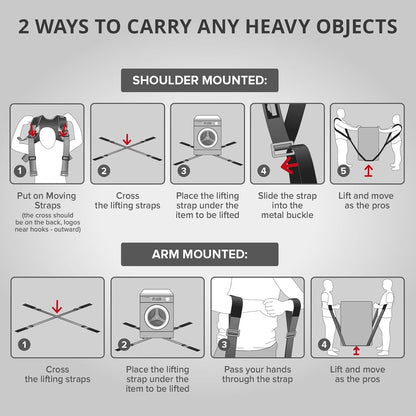 2 WAYS TO CARRY ANY HEAVY OBJECTS

SHOULDER MOUNTED:

1
Put on Moving Straps
(the cross should be on the back, logos near hooks - outward)

2
Cross the lifting straps

3
Place the lifting strap under the item to be lifted

4
Slide the strap into the metal buckle

5
Lift and move as the pros

ARM MOUNTED:

1
Cross the lifting straps

2
Place the lifting strap under the item to be lifted

3
Pass your hands through the strap

4
Lift and move as the pros