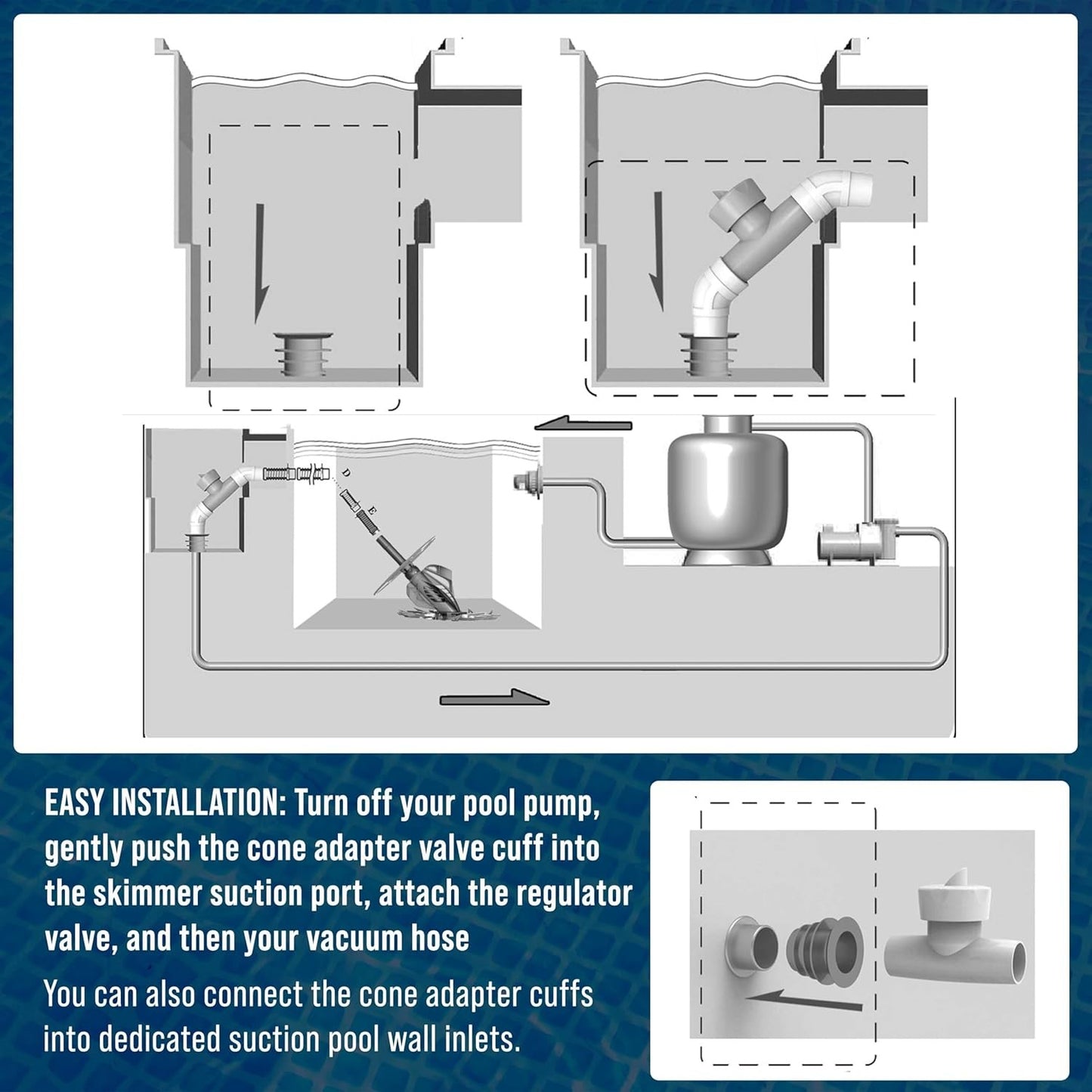 D

E

EASY INSTALLATION: Turn off your pool pump, gently push the cone adapter valve cuff into the skimmer suction port, attach the regulator valve, and then your vacuum hose

You can also connect the cone adapter cuffs into dedicated suction pool wall inlets.