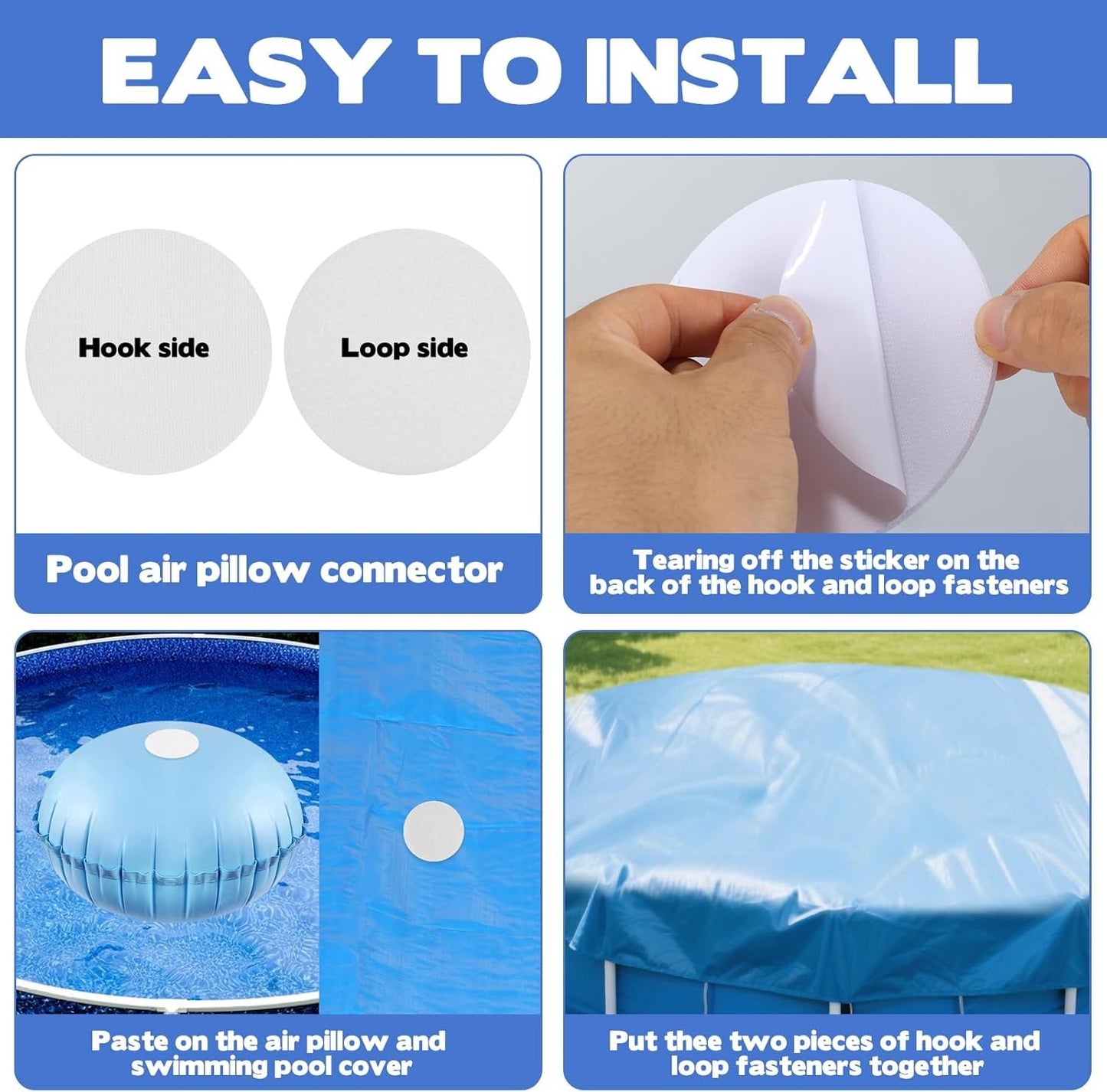 EASY TO INSTALL

Hook side

Loop side

Pool air pillow connector

Tearing off the sticker on the back of the hook and loop fasteners

Paste on the air pillow and swimming pool cover

Put thee two pieces of hook and loop fasteners together