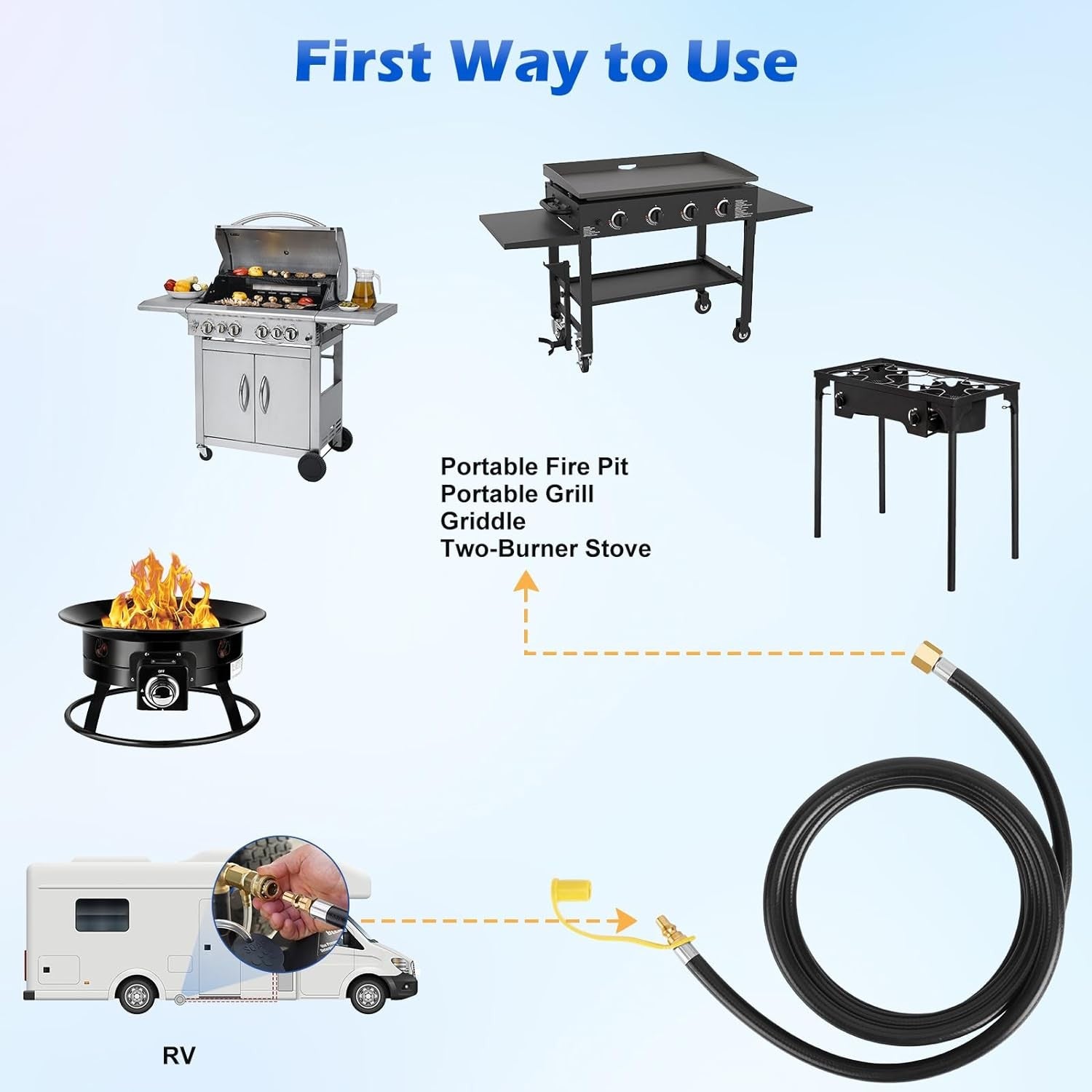 First Way to Use

Portable Fire Pit
Portable Grill
Griddle
Two-Burner Stove

RV