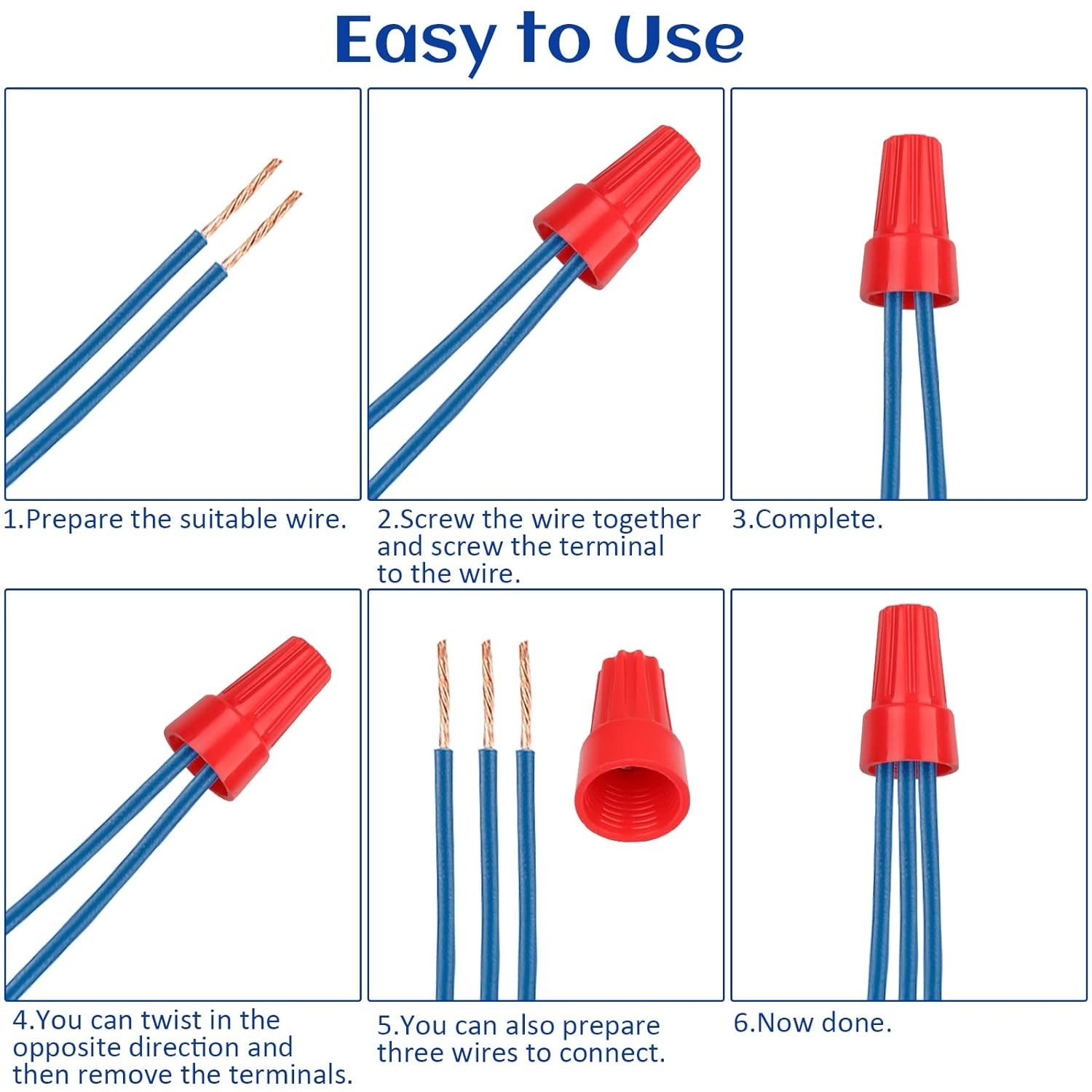 Easy to Use

1.Prepare the suitable wire.

2.Screw the wire together and screw the terminal to the wire.

3.Complete.

4.You can twist in the opposite direction and then remove the terminals.

5.You can also prepare three wires to connect.

6.Now done.