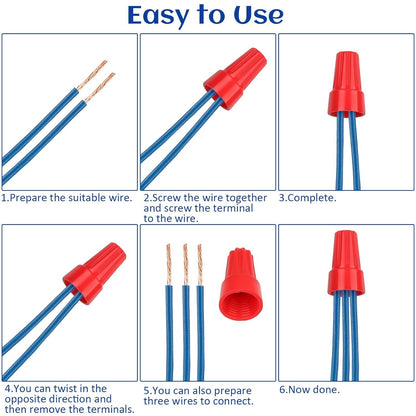 Easy to Use

1.Prepare the suitable wire.

2.Screw the wire together and screw the terminal to the wire.

3.Complete.

4.You can twist in the opposite direction and then remove the terminals.

5.You can also prepare three wires to connect.

6.Now done.