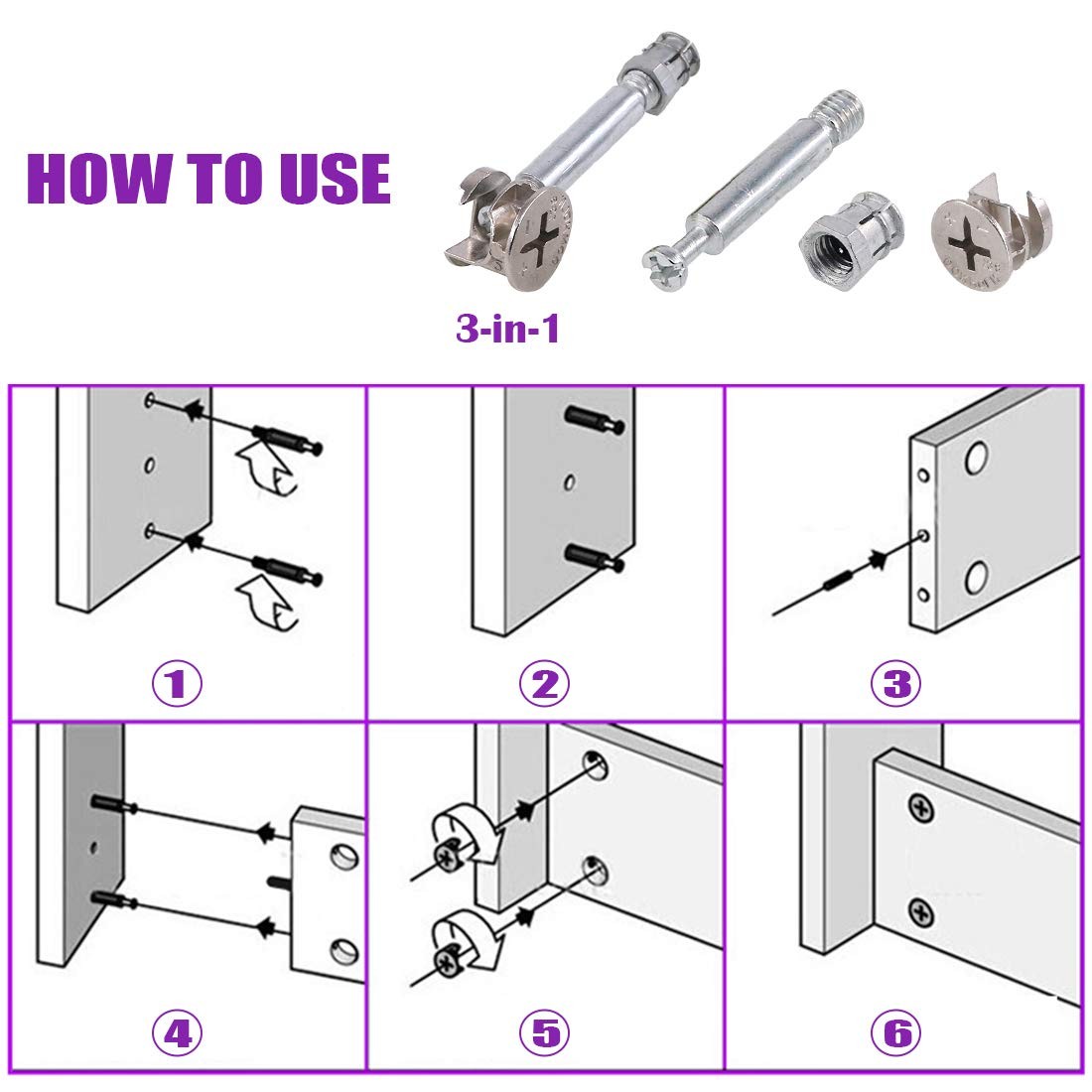 HOW TO USE

3-in-1

①

②

③

④

⑤

⑥