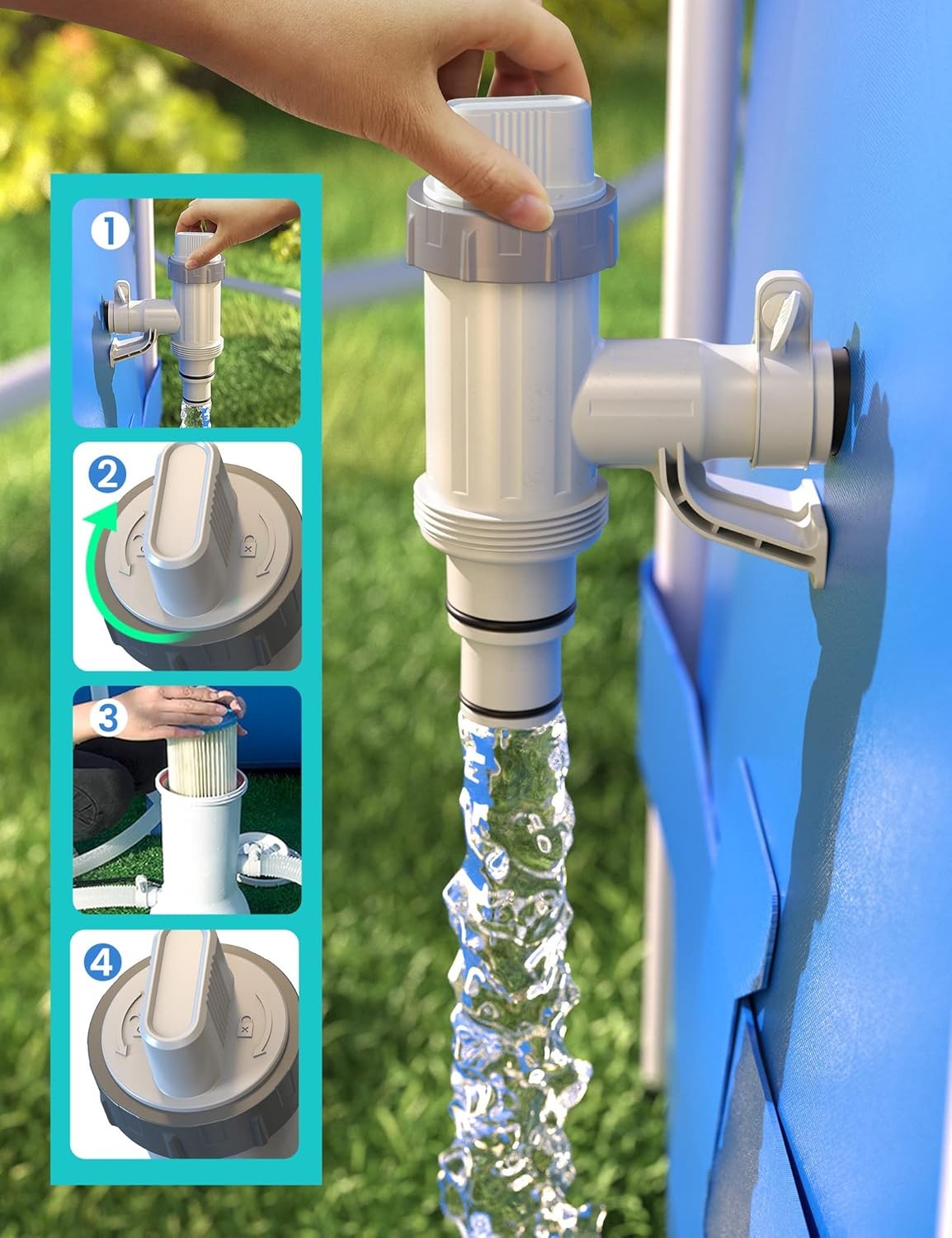 1

2

3

4