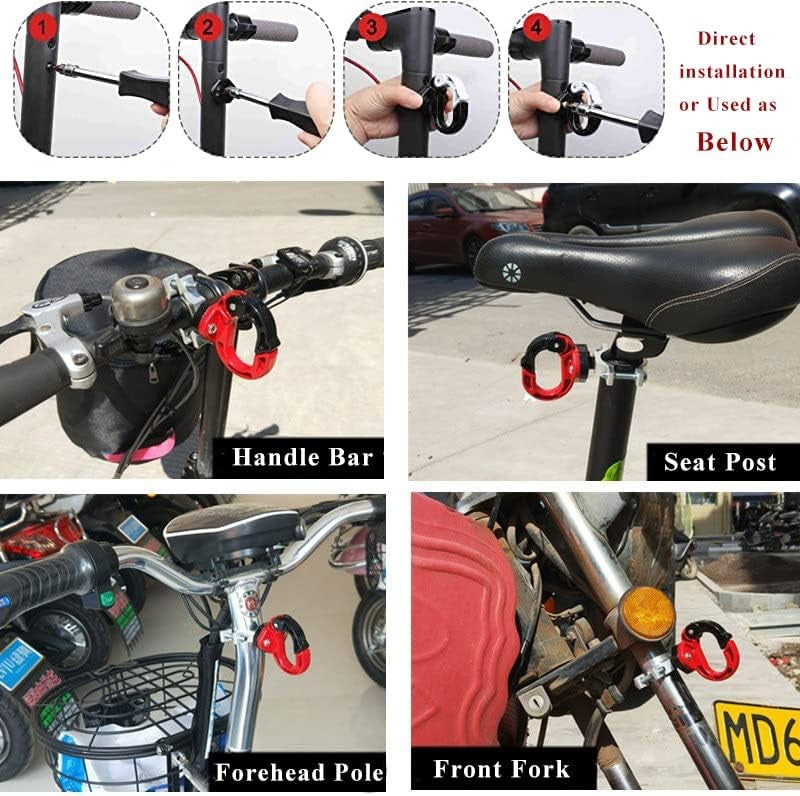 1

2

3

4

Direct installation or Used as Below

Handle Bar

Seat Post

Forehead Pole

Front Fork

MD6