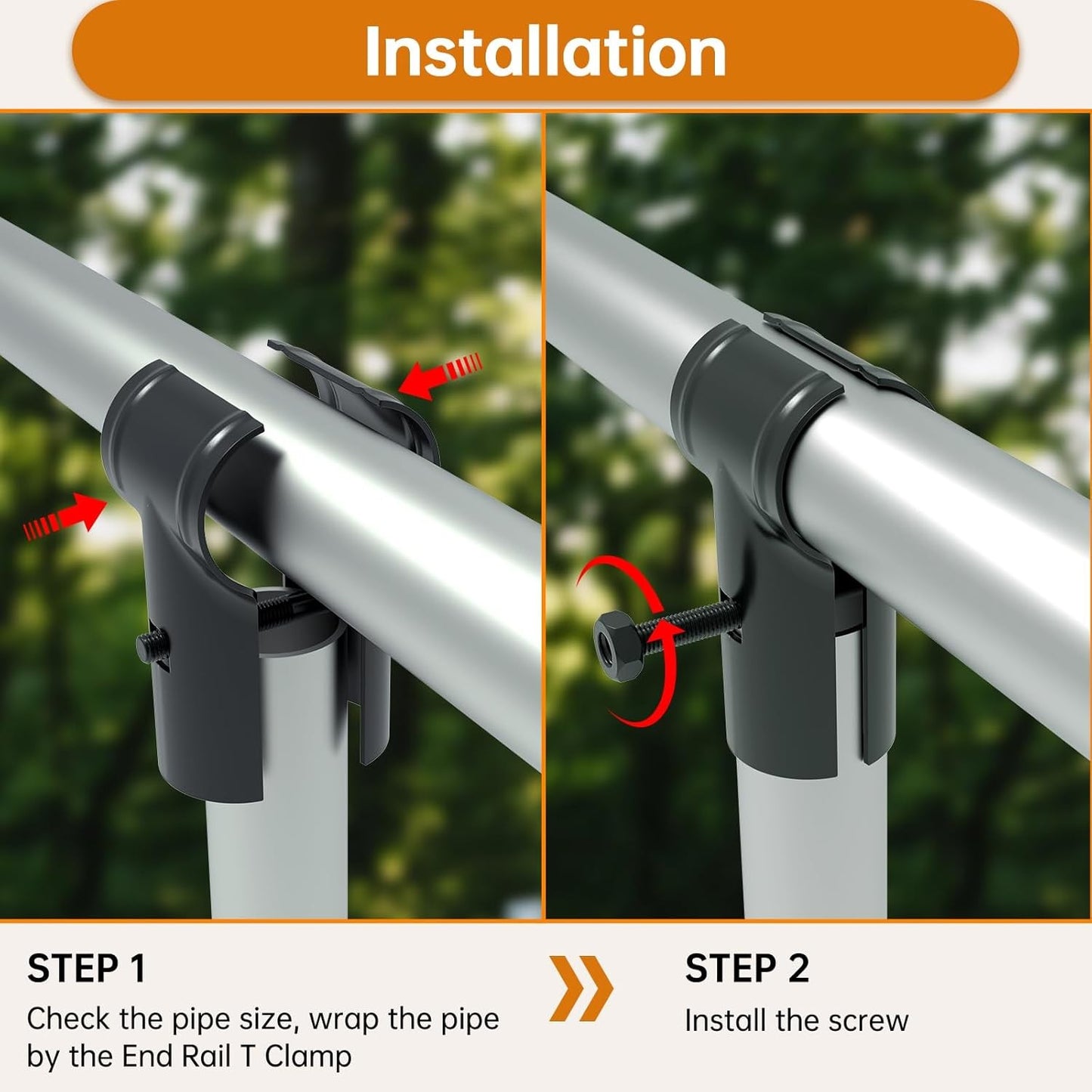 Installation

STEP 1
Check the pipe size, wrap the pipe by the End Rail T Clamp

STEP 2
Install the screw