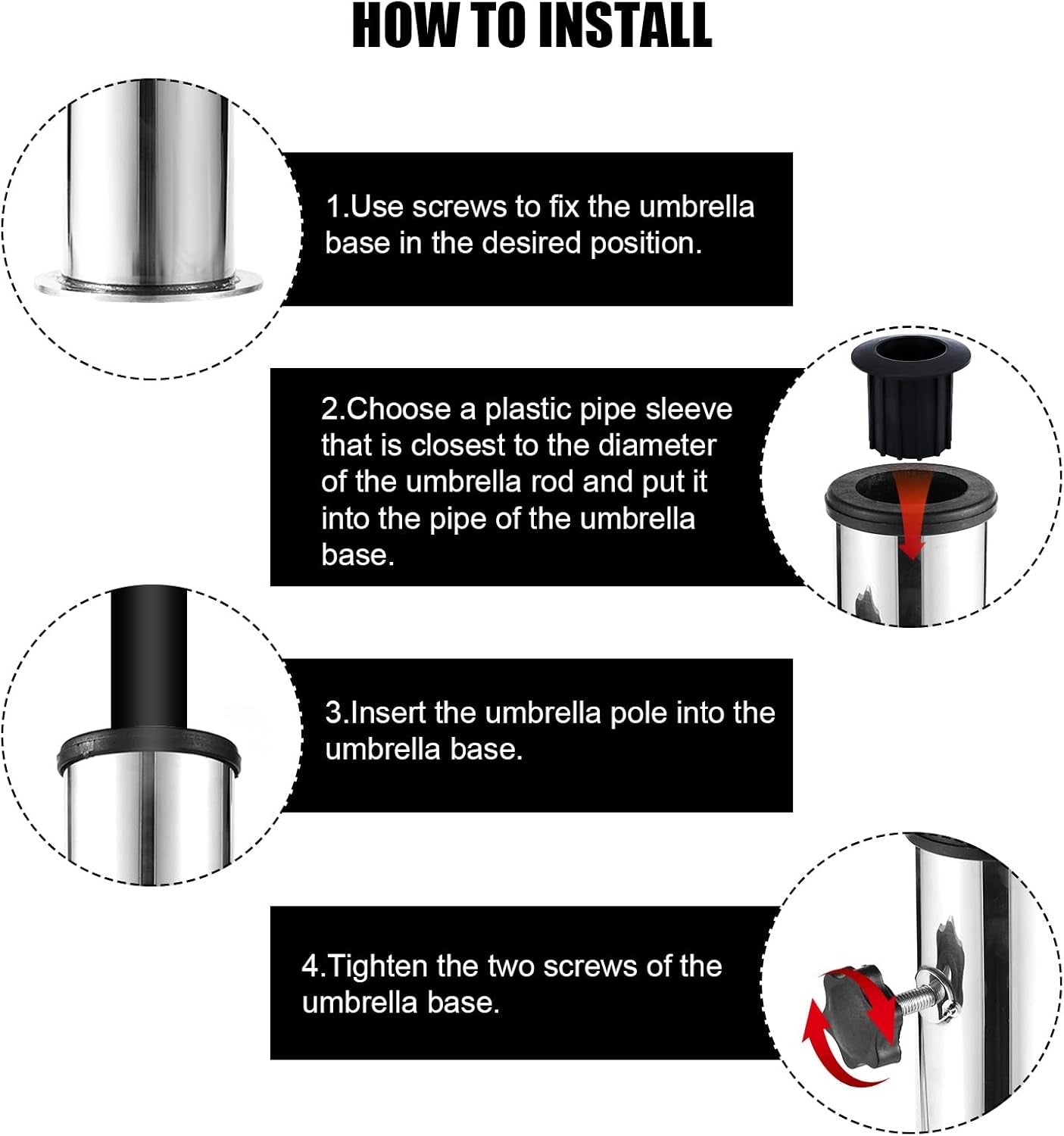 HOW TO INSTALL

1.Use screws to fix the umbrella base in the desired position.

2.Choose a plastic pipe sleeve that is closest to the diameter of the umbrella rod and put it into the pipe of the umbrella base.

3.Insert the umbrella pole into the umbrella base.

4.Tighten the two screws of the umbrella base.