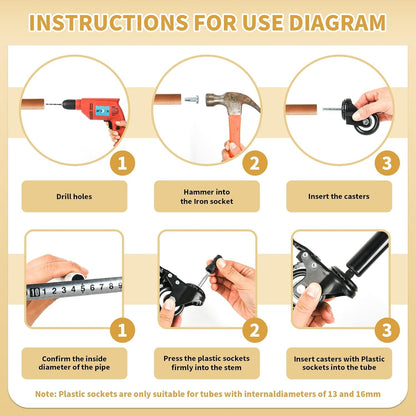 INSTRUCTIONS FOR USE DIAGRAM

1

Drill holes

2

Hammer into the Iron socket

3

Insert the casters

10 1 2 3 4 5 6 7 8 9

1

Confirm the inside diameter of the pipe

2

Press the plastic sockets firmly into the stem

3

Insert casters with Plastic sockets into the tube

Note: Plastic sockets are only suitable for tubes with internaldiameters of 13 and 16mm