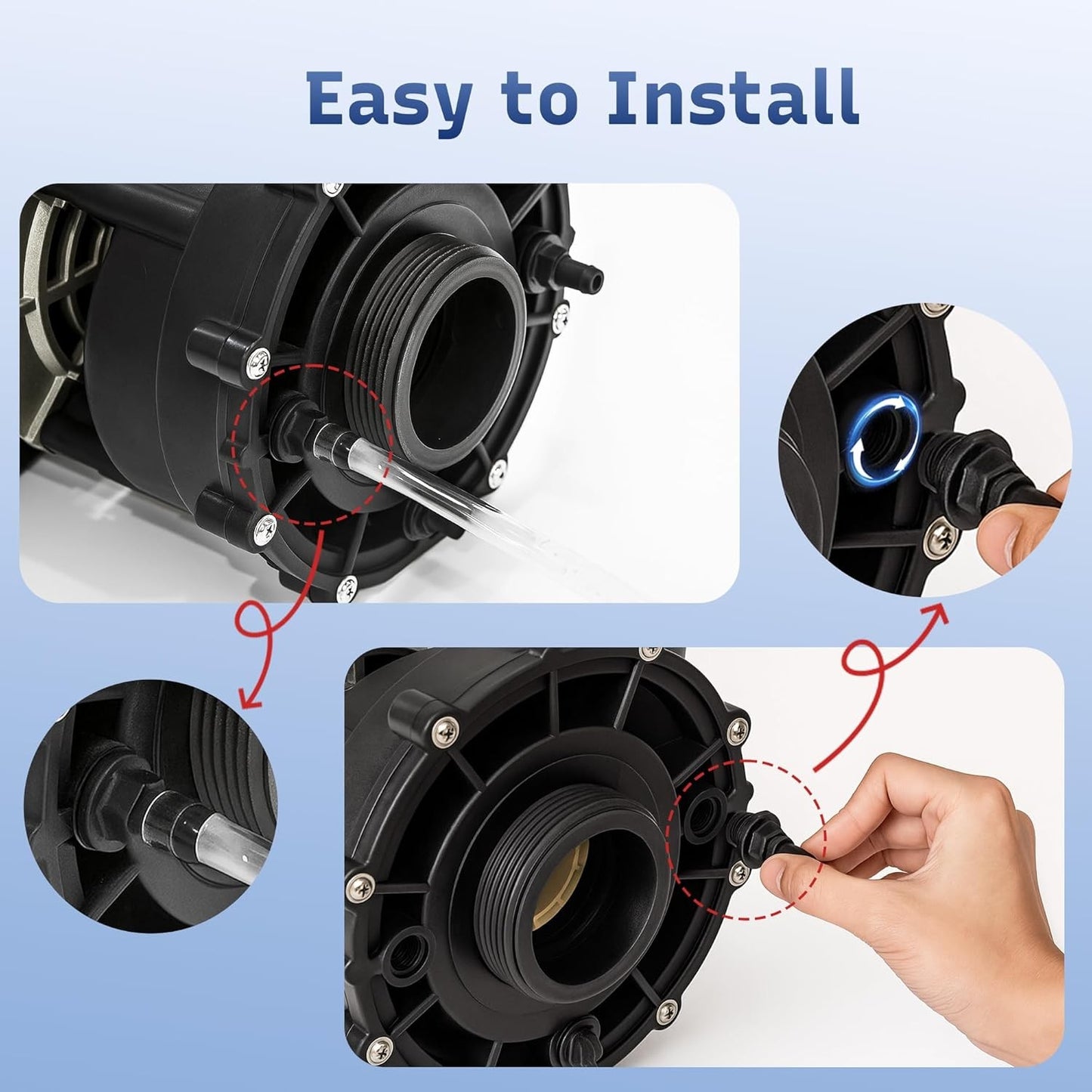 Easy to Install