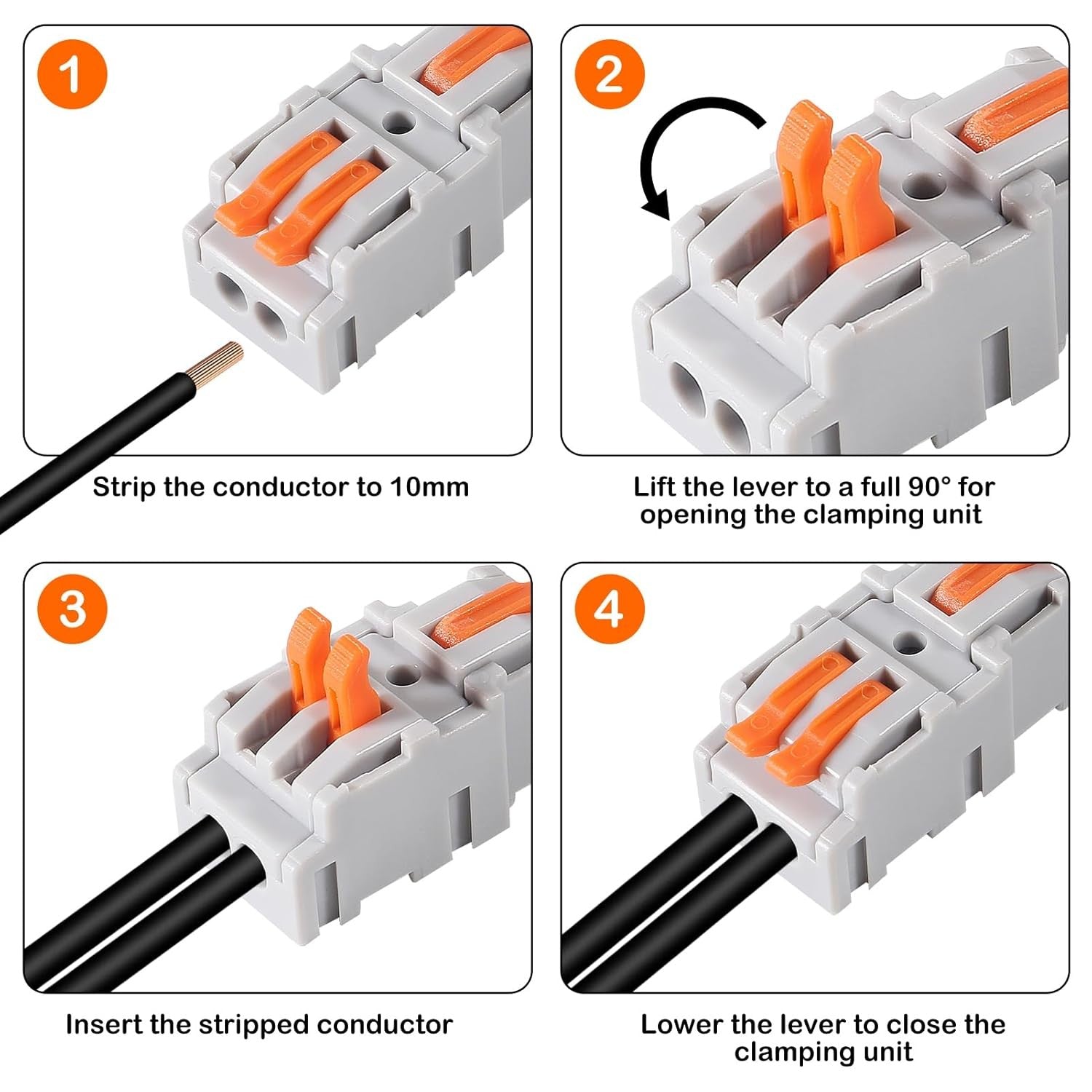 1

Strip the conductor to 10mm

2

Lift the lever to a full 90° for opening the clamping unit

3

Insert the stripped conductor

4

Lower the lever to close the clamping unit