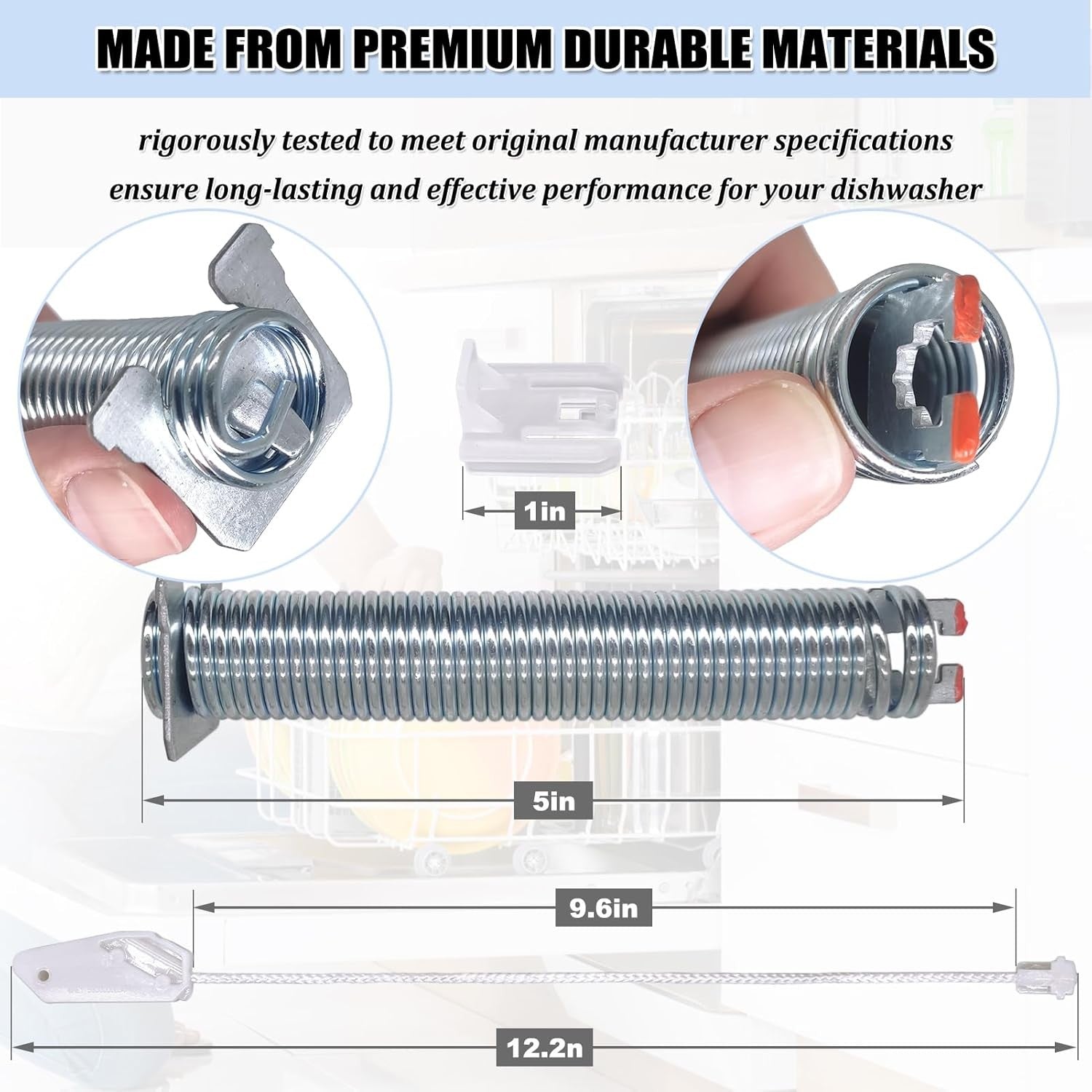 MADE FROM PREMIUM DURABLE MATERIALS

rigorously tested to meet original manufacturer specifications

ensure long-lasting and effective performance for your dishwasher

1in

5in

9.6in

12.2n