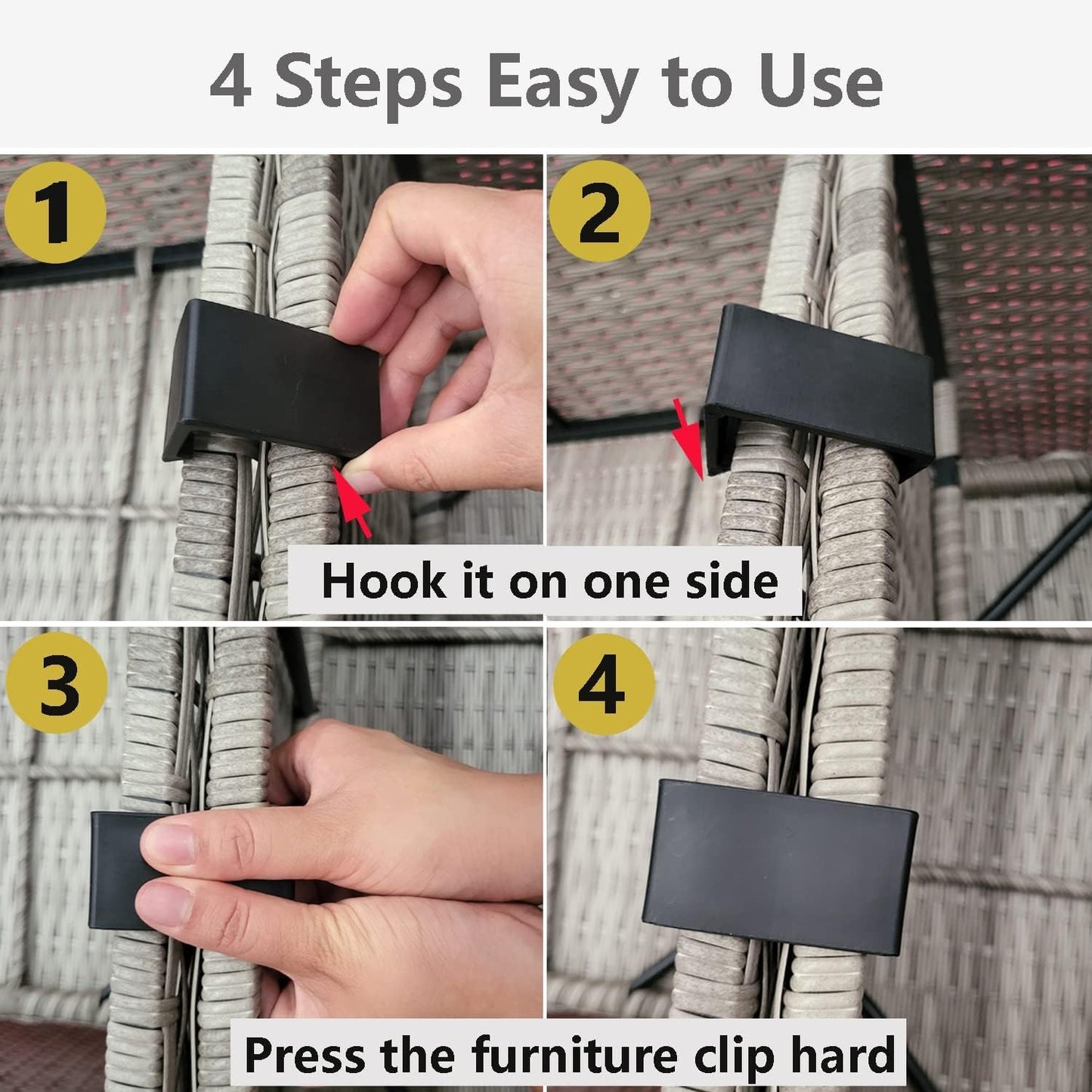 4 Steps Easy to Use

1

2

Hook it on one side

3

4

Press the furniture clip hard