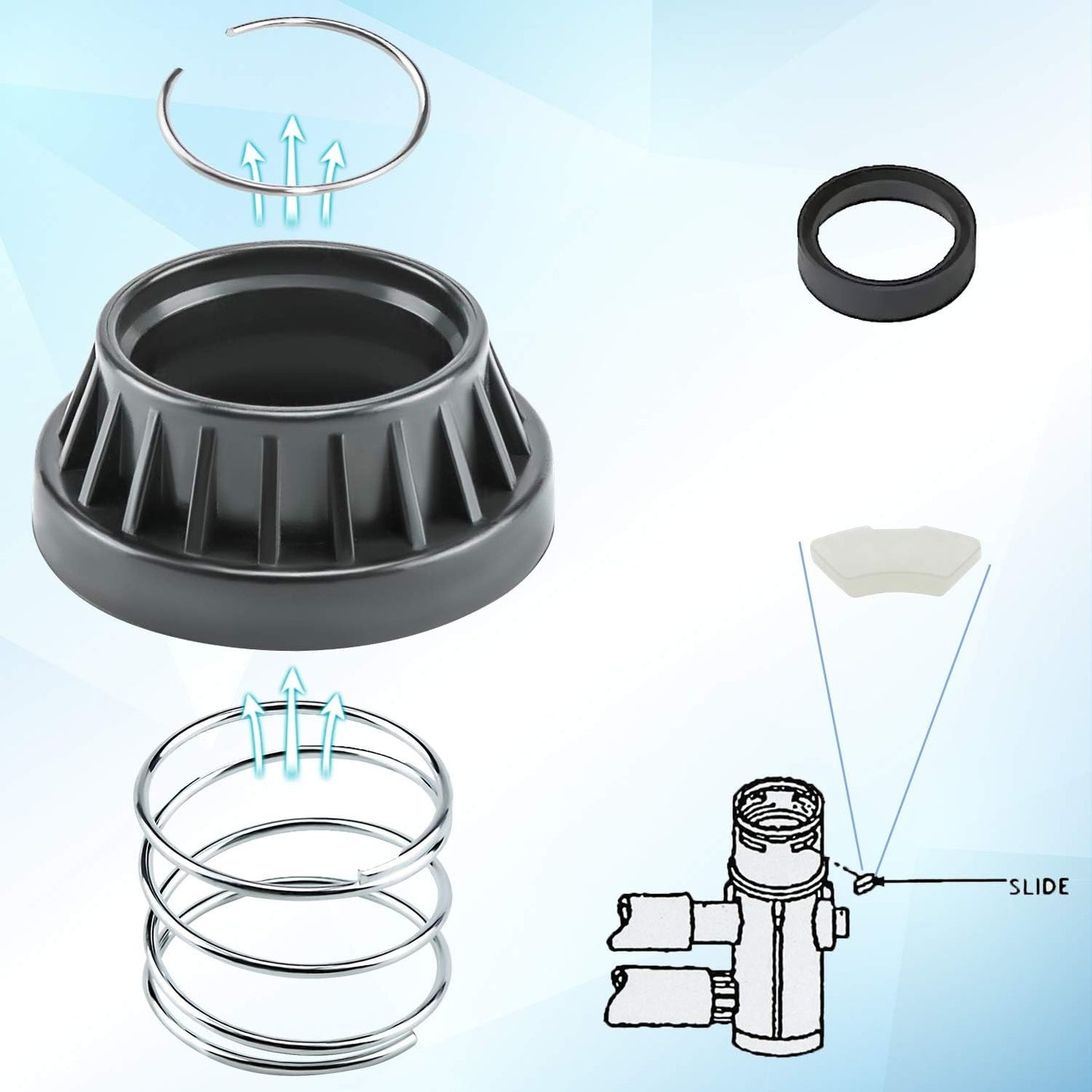 SLIDE