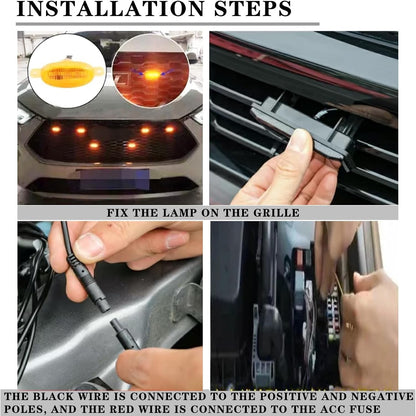 INSTALLATION STEPS

FIX THE LAMP ON THE GRILLE

THE BLACK WIRE IS CONNECTED TO THE POSITIVE AND NEGATIVE POLES, AND THE RED WIRE IS CONNECTED TO THE ACC FUSE