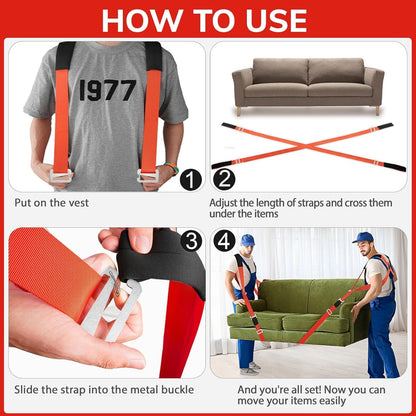 HOW TO USE

1977

1

Put on the vest

2

Adjust the length of straps and cross them under the items

3

Slide the strap into the metal buckle

4

And you're all set! Now you can move your items easily