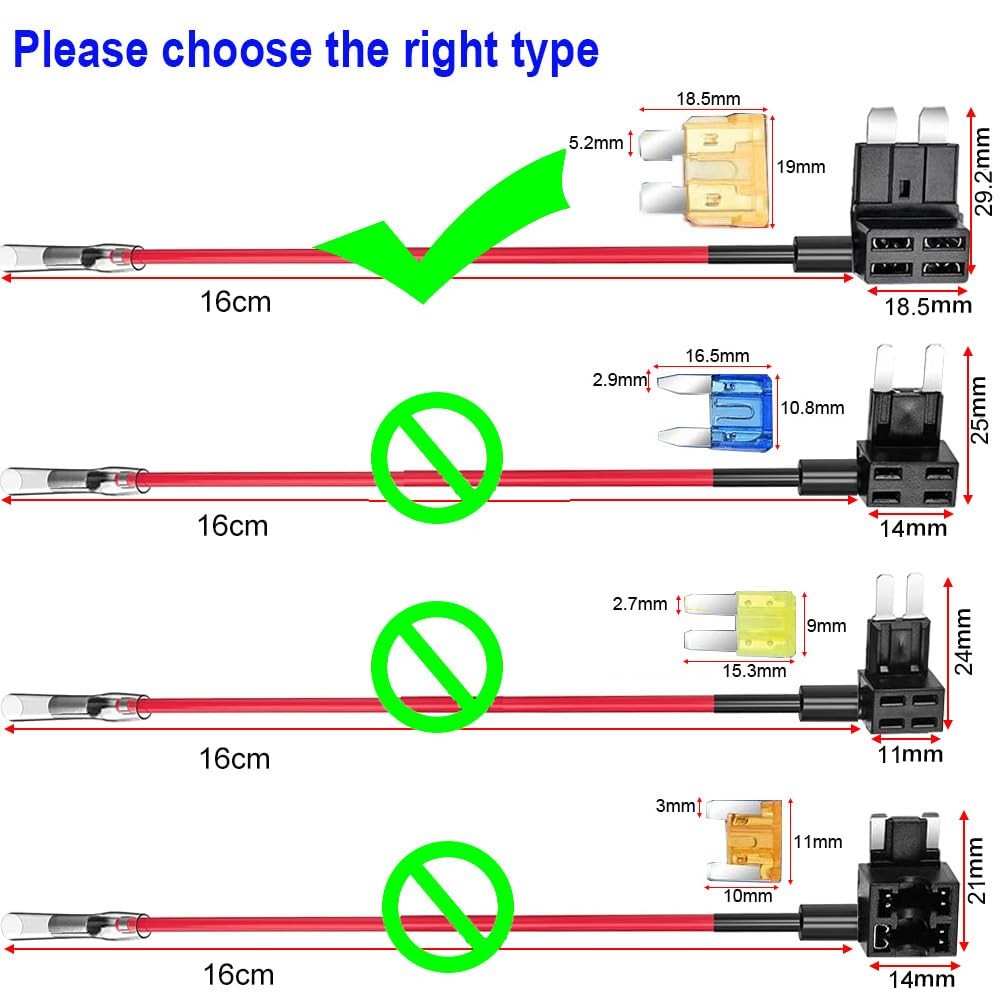 Please choose the right type

18.5mm
5.2mm
19mm
29.2mm
16cm
18.5mm

16.5mm
2.9mm
10.8mm
25mm
16cm
14mm

2.7mm
9mm
15.3mm
24mm
16cm
11mm

3mm
11mm
10mm
21mm
16cm
14mm