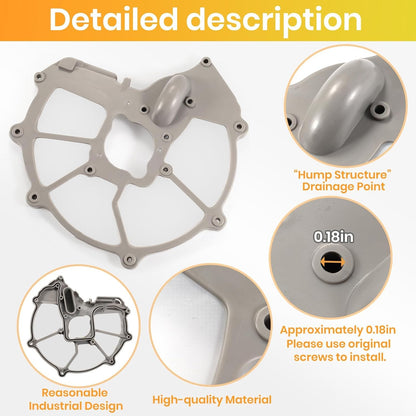 Detailed description

"Hump Structure"
Drainage Point

0.18in

Approximately 0.18in
Please use original
screws to install.

Reasonable
Industrial Design

High-quality Material