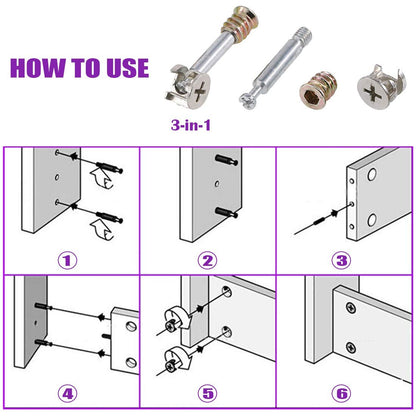 HOW TO USE

3-in-1

①

②

③

④

⑤

⑥