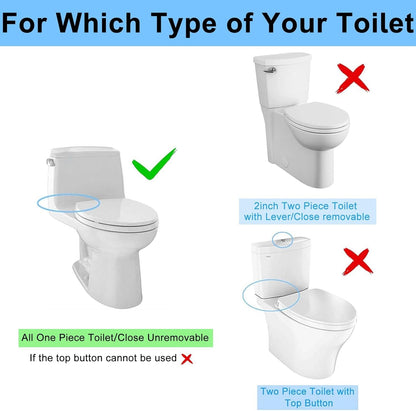 For Which Type of Your Toilet

All One Piece Toilet/Close Unremovable

If the top button cannot be used

2inch Two Piece Toilet with Lever/Close removable

Two Piece Toilet with Top Button