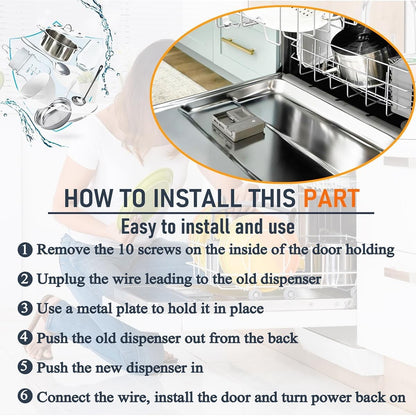 HOW TO INSTALL THIS PART

Easy to install and use

❶ Remove the 10 screws on the inside of the door holding

❷ Unplug the wire leading to the old dispenser

❸ Use a metal plate to hold it in place

❹ Push the old dispenser out from the back

❺ Push the new dispenser in

❻ Connect the wire, install the door and turn power back on