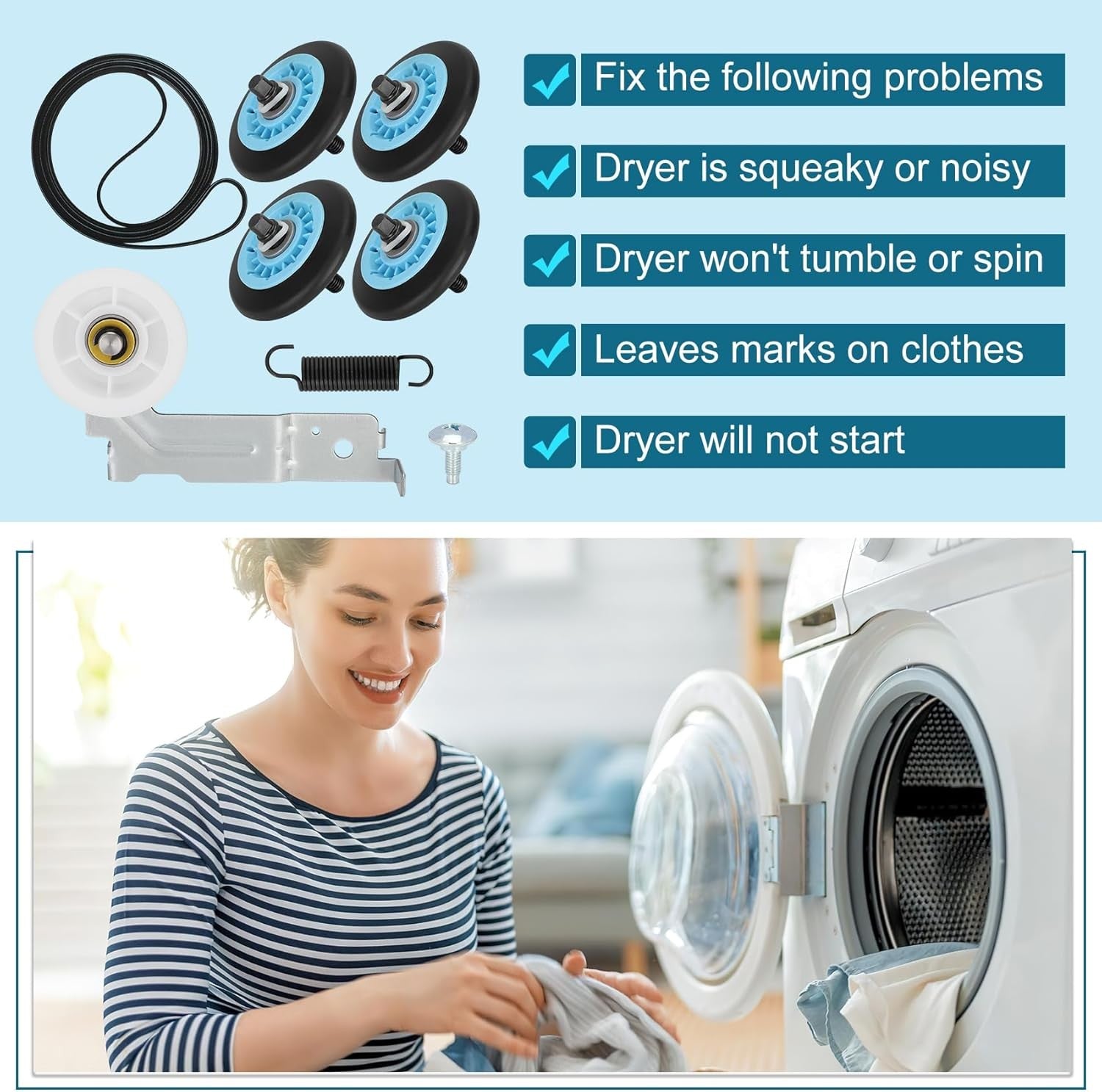 Fix the following problems

Dryer is squeaky or noisy

Dryer won't tumble or spin

Leaves marks on clothes

Dryer will not start