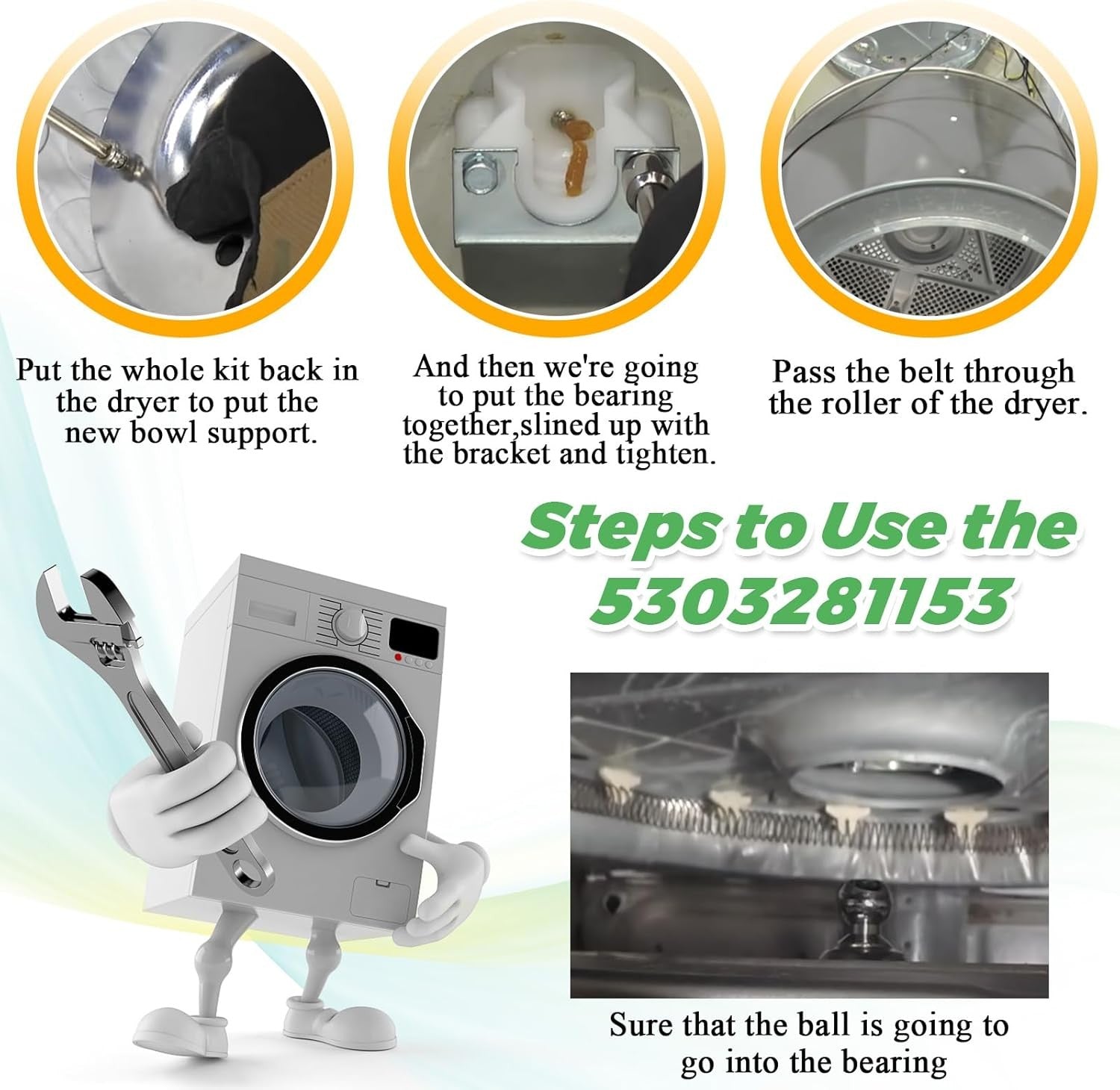 Put the whole kit back in the dryer to put the new bowl support.

And then we're going to put the bearing together,slined up with the bracket and tighten.

Pass the belt through the roller of the dryer.

Steps to Use the 5303281153

Sure that the ball is going to go into the bearing