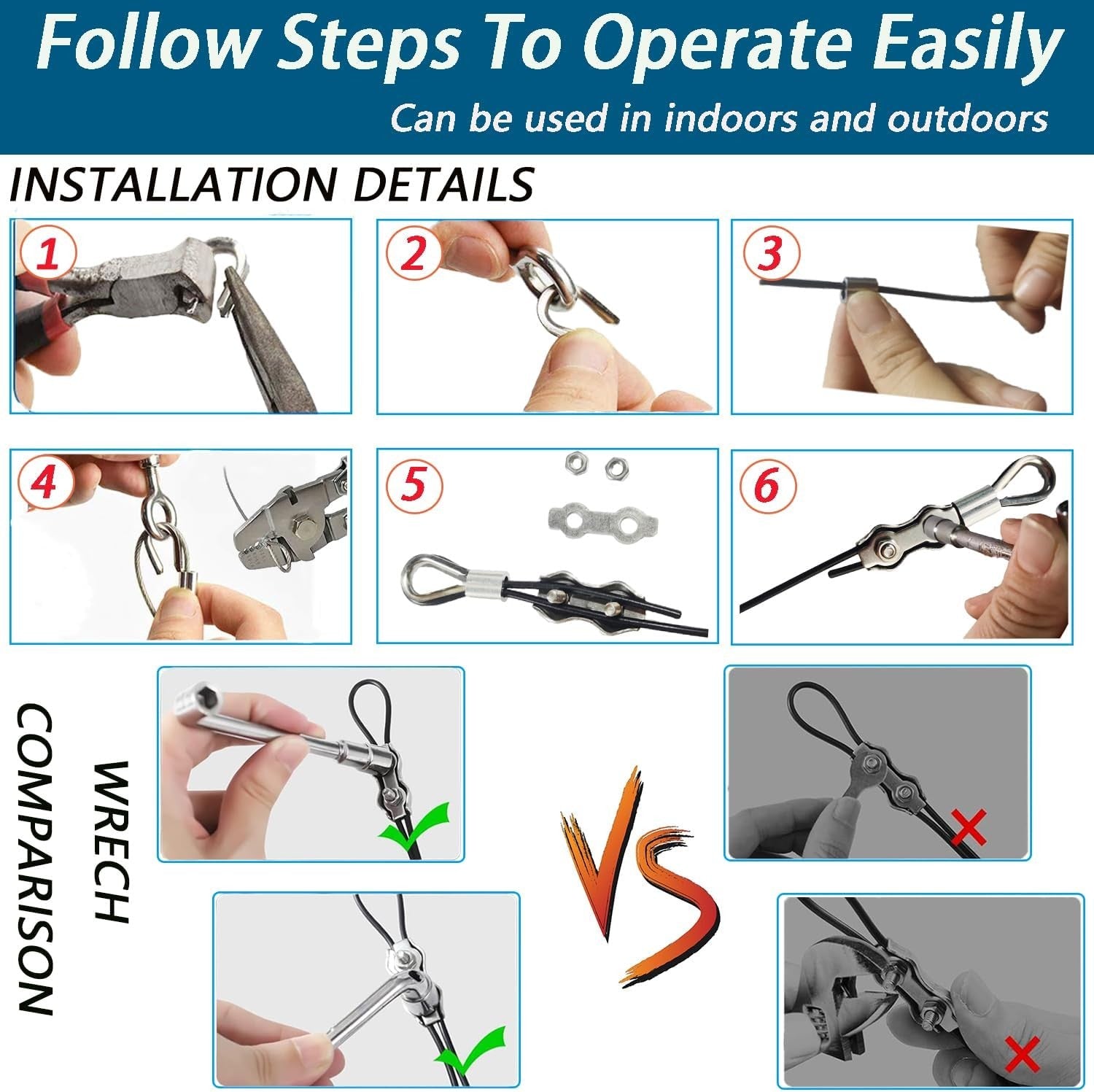 Follow Steps To Operate Easily

Can be used in indoors and outdoors

INSTALLATION DETAILS

1

2

3

4

5

6

WRECH COMPARISON

VS