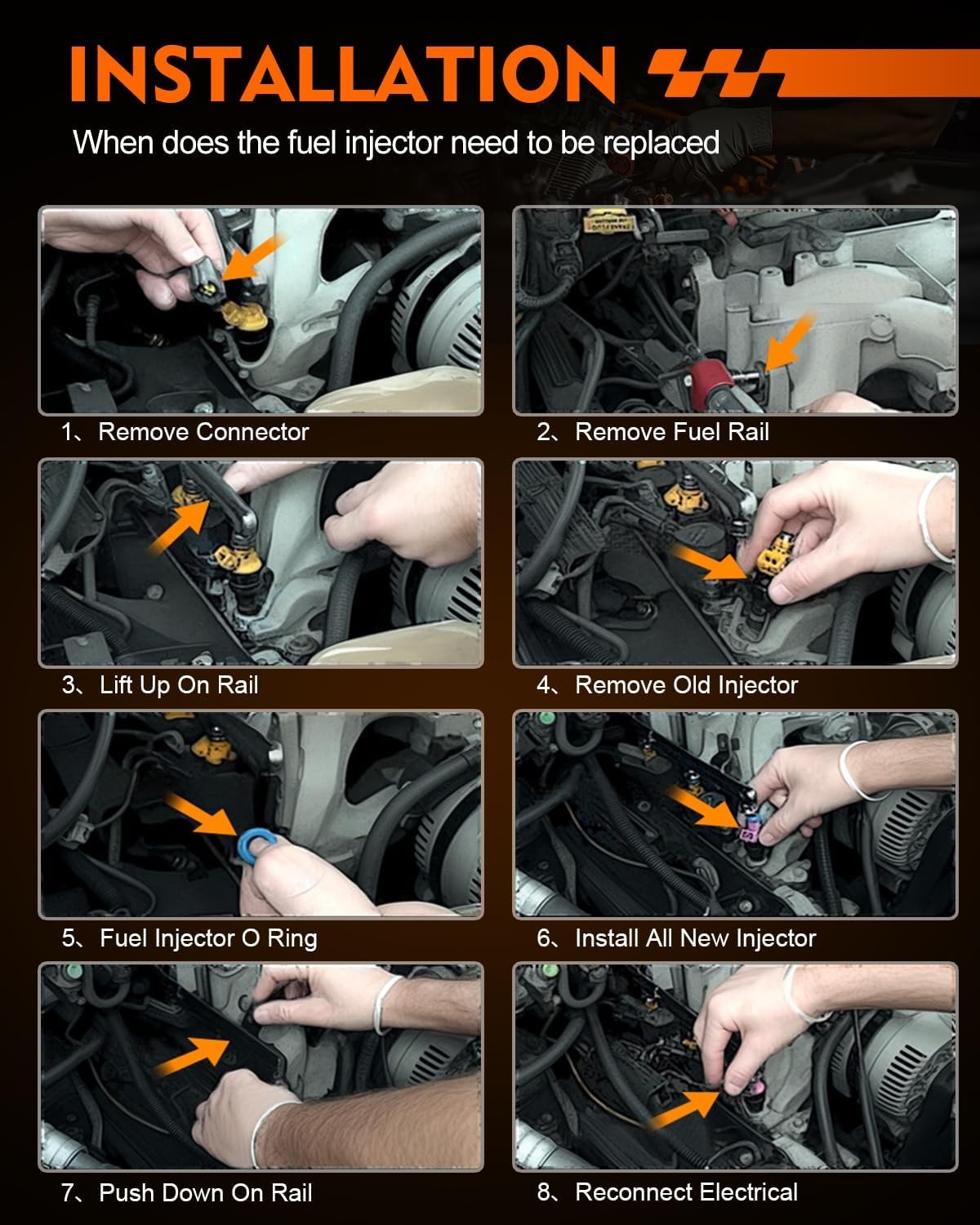 INSTALLATION

When does the fuel injector need to be replaced

1、Remove Connector

2、Remove Fuel Rail

3、Lift Up On Rail

4、Remove Old Injector

5、Fuel Injector O Ring

6、Install All New Injector

7、Push Down On Rail

8、Reconnect Electrical