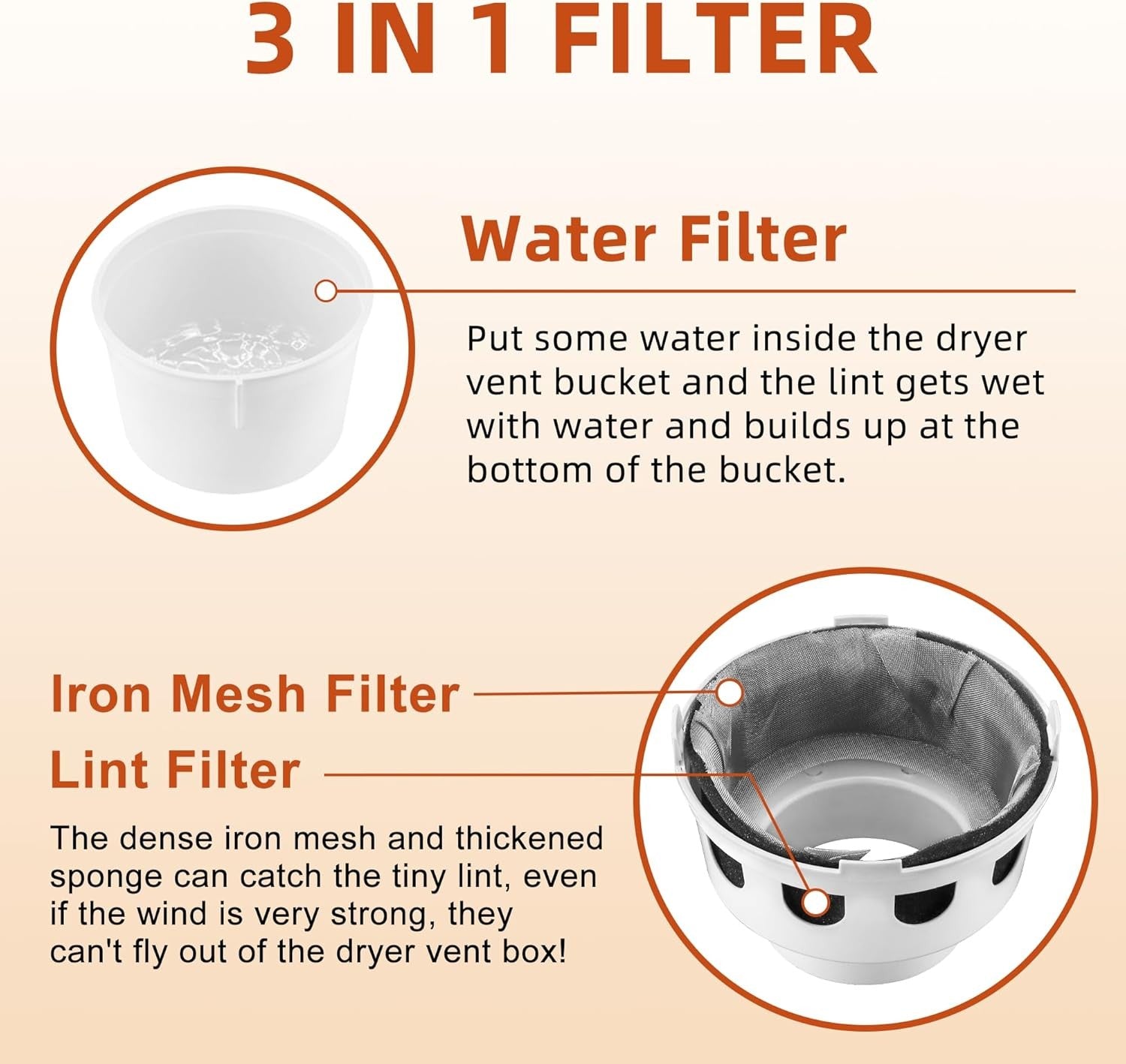 3 IN 1 FILTER

Water Filter

Put some water inside the dryer vent bucket and the lint gets wet with water and builds up at the bottom of the bucket.

Iron Mesh Filter

Lint Filter

The dense iron mesh and thickened sponge can catch the tiny lint, even if the wind is very strong, they can't fly out of the dryer vent box!