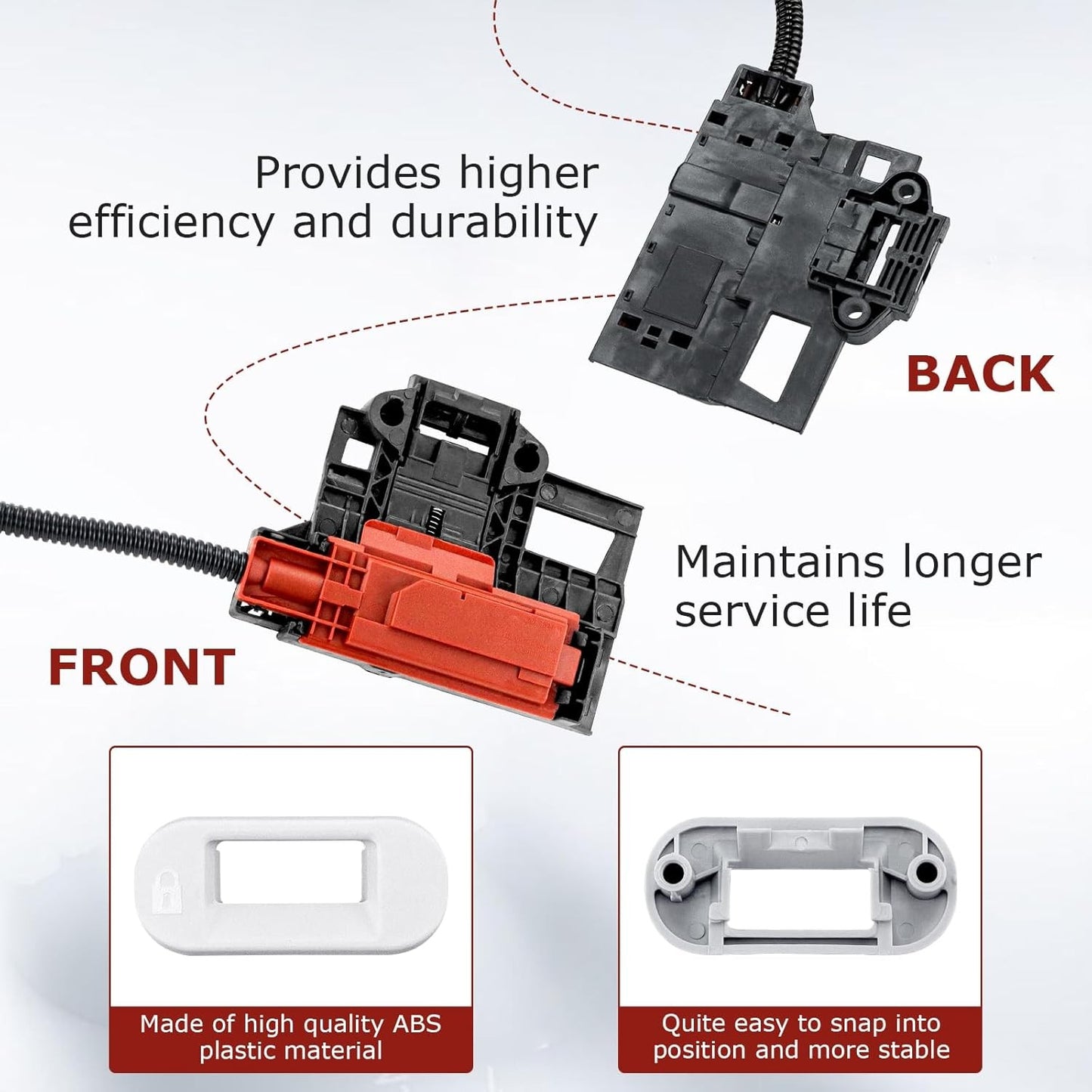 Provides higher efficiency and durability

BACK

Maintains longer service life

FRONT

Made of high quality ABS plastic material

Quite easy to snap into position and more stable