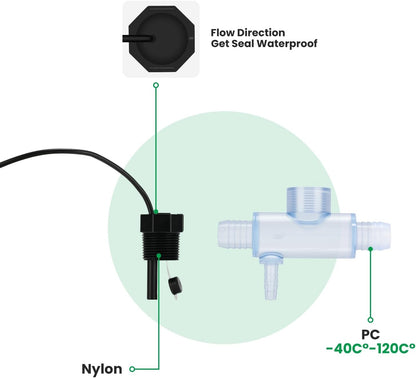 Flow Direction
Get Seal Waterproof

PC
-40C°-120C°

Nylon