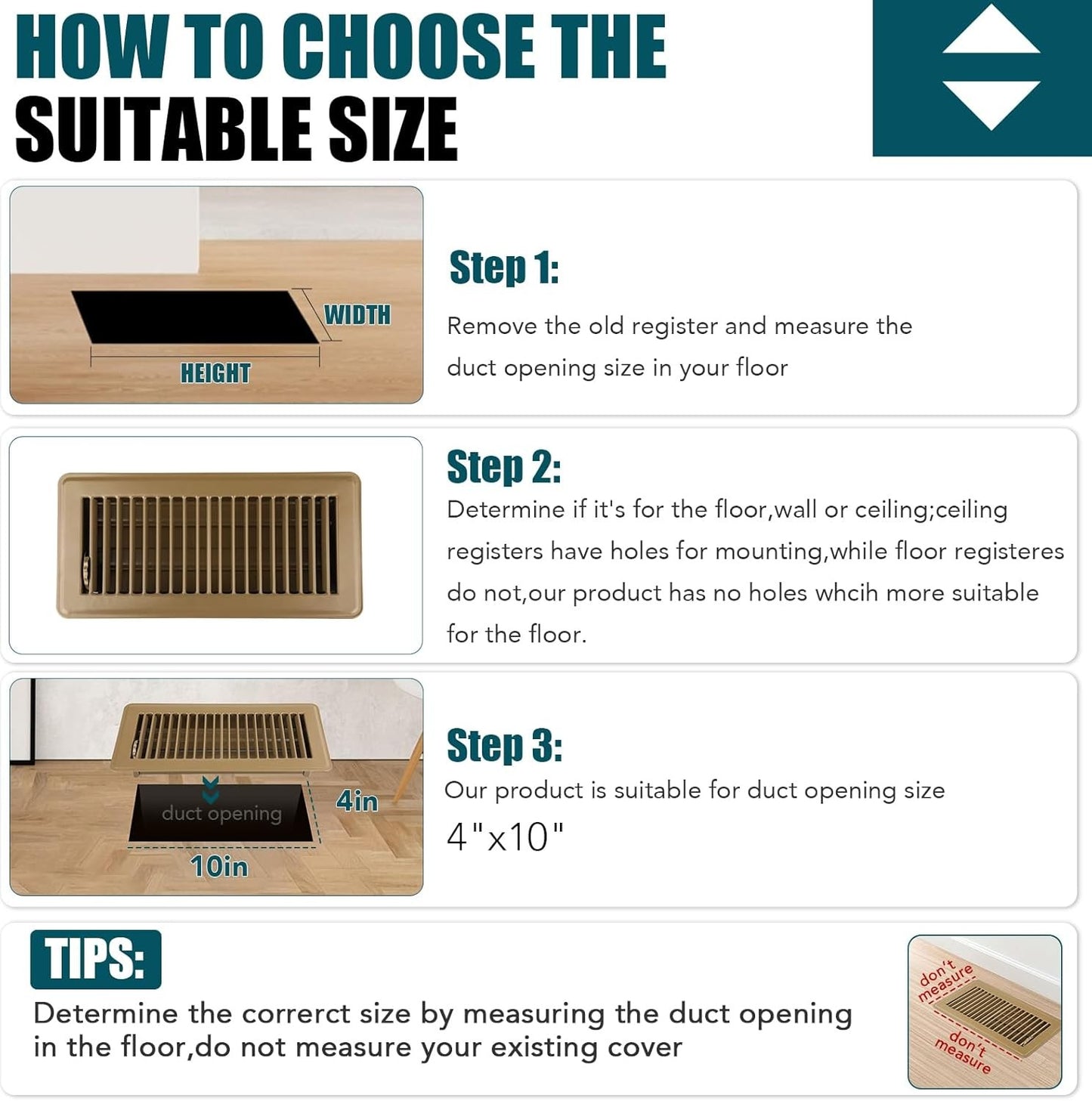 HOW TO CHOOSE THE SUITABLE SIZE

WIDTH

HEIGHT

Step 1:

Remove the old register and measure the duct opening size in your floor

Step 2:

Determine if it's for the floor,wall or ceiling;ceiling registers have holes for mounting,while floor registeres do not,our product has no holes whcih more suitable for the floor.

duct opening

4in

10in

Step 3:

Our product is suitable for duct opening size

4"x10"

TIPS:

Determine the correrct size by measuring the duct opening in the floor,do not measure your existing cover

don't measure

don't measure