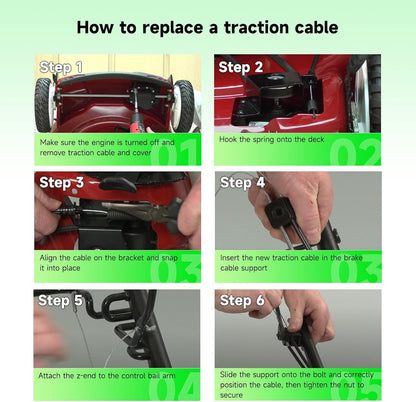 How to replace a traction cable

Step 1

Make sure the engine is turned off and remove traction cable and cover

01

Step 2

Hook the spring onto the deck

02

Step 3

Align the cable on the bracket and snap it into place

03

Step 4

Insert the new traction cable in the brake cable support

03

Step 5

Attach the z-end to the control bail arm

04

Step 6

Slide the support onto the bolt and correctly position the cable, then tighten the nut to secure

05