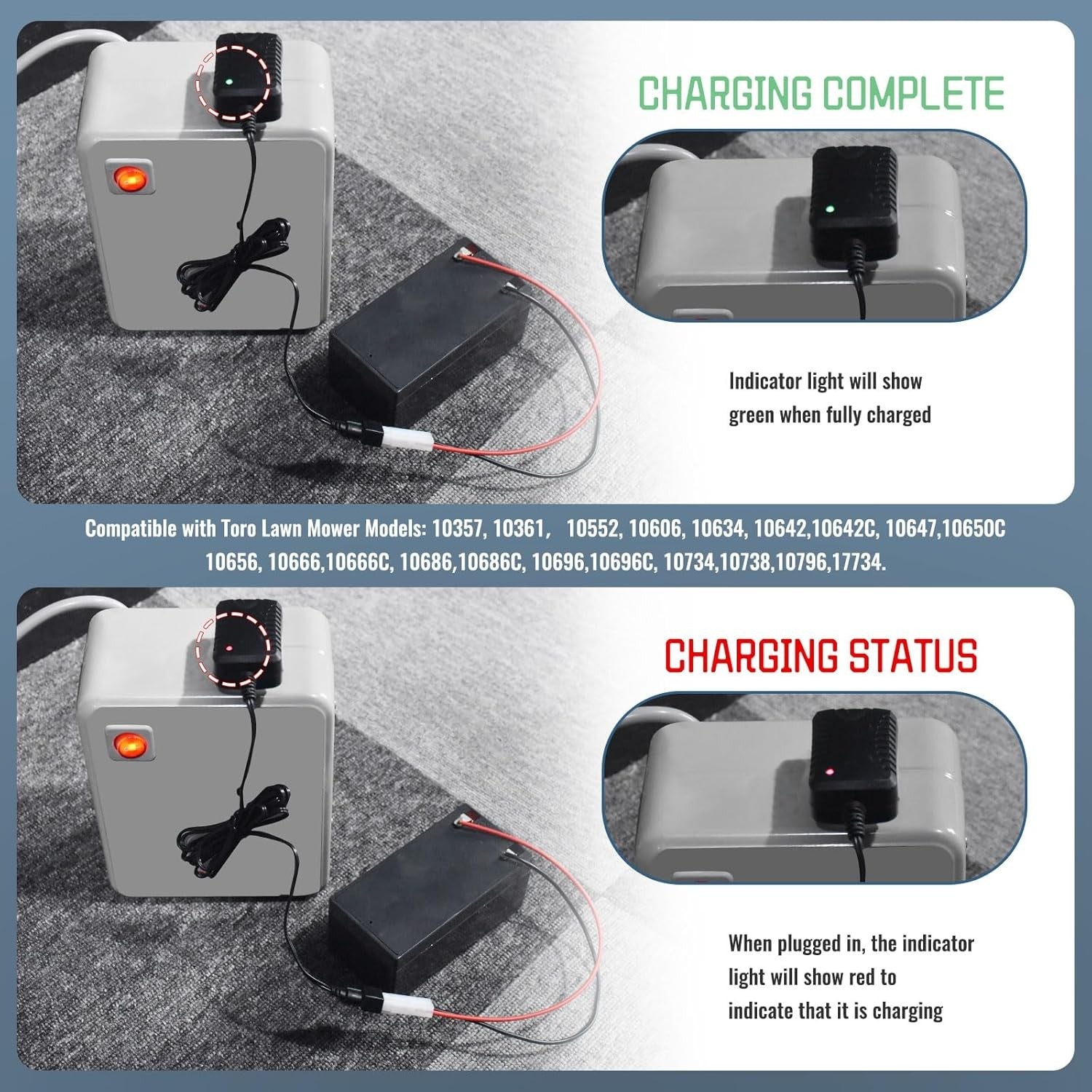 CHARGING COMPLETE

Indicator light will show green when fully charged

Compatible with Toro Lawn Mower Models: 10357, 10361，  10552, 10606, 10634, 10642,10642C, 10647,10650C 10656, 10666,10666C, 10686,10686C, 10696,10696C, 10734,10738,10796,17734.

CHARGING STATUS

When plugged in, the indicator light will show red to indicate that it is charging