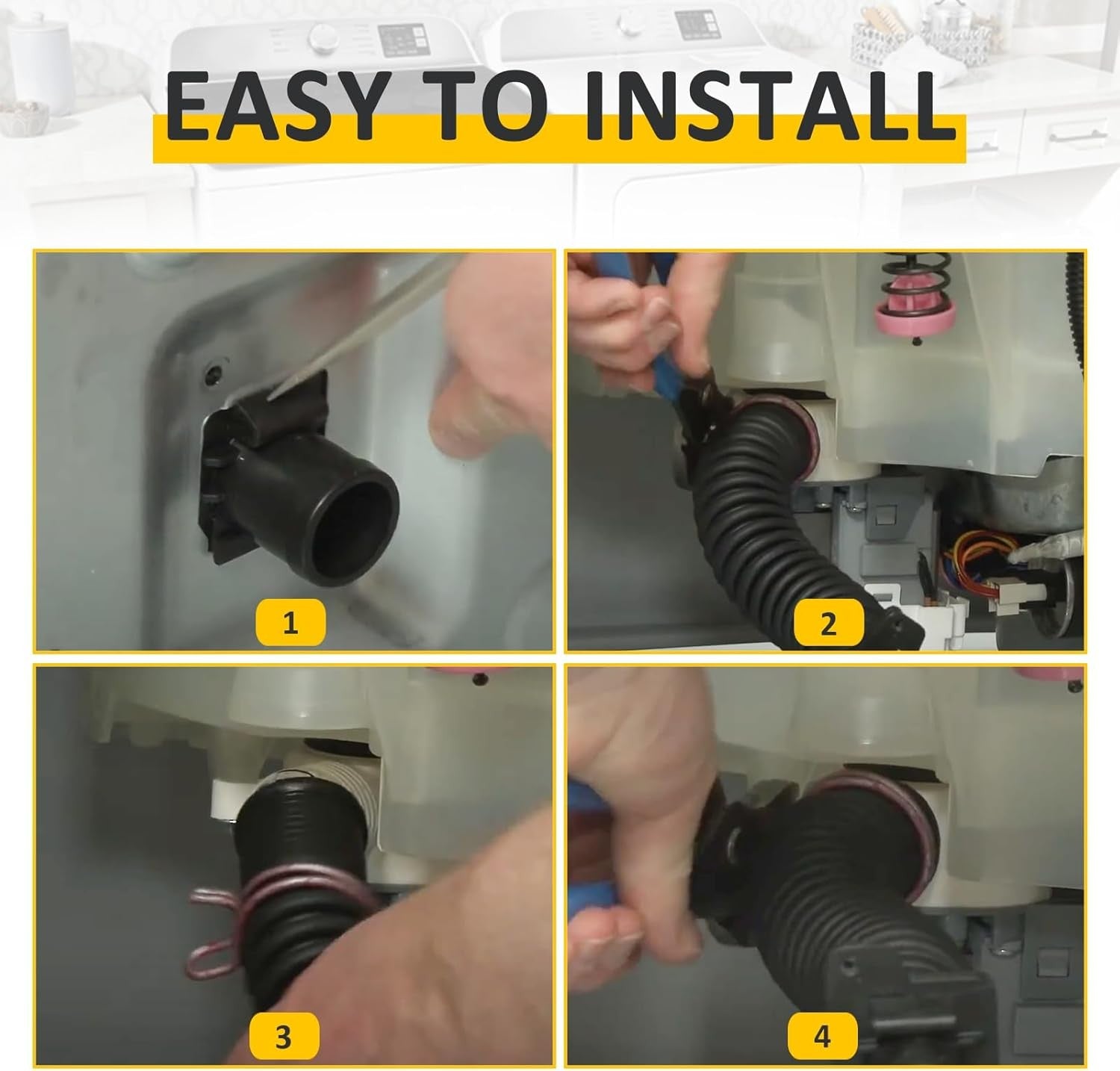 EASY TO INSTALL

1

2

3

4