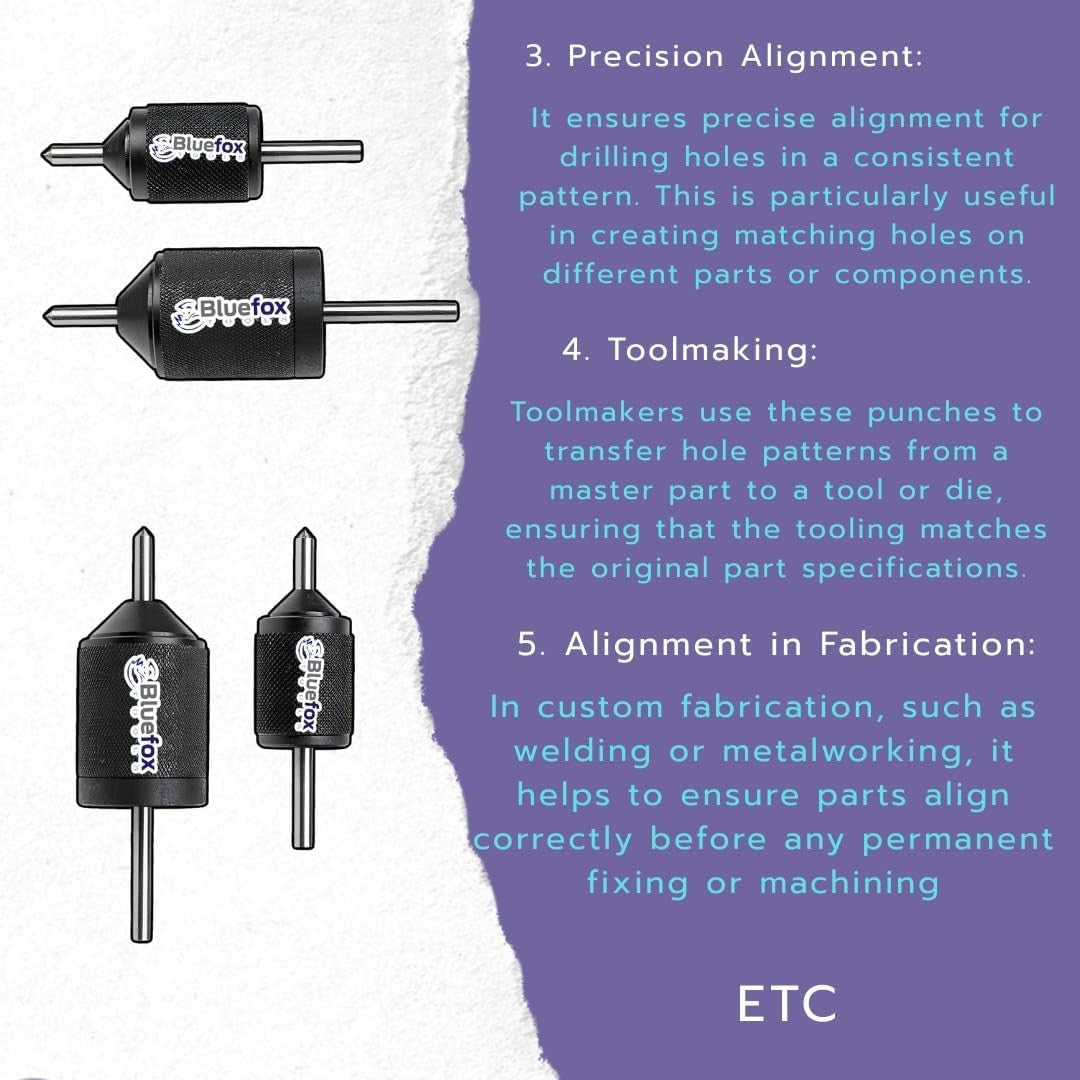 Bluefox

Bluefox

Bluefox

Bluefox

3. Precision Alignment:

It ensures precise alignment for drilling holes in a consistent pattern. This is particularly useful in creating matching holes on different parts or components.

4. Toolmaking:

Toolmakers use these punches to transfer hole patterns from a master part to a tool or die, ensuring that the tooling matches the original part specifications.

5. Alignment in Fabrication:

In custom fabrication, such as welding or metalworking, it helps to ensure parts align correctly before any permanent fixing or machining

ETC