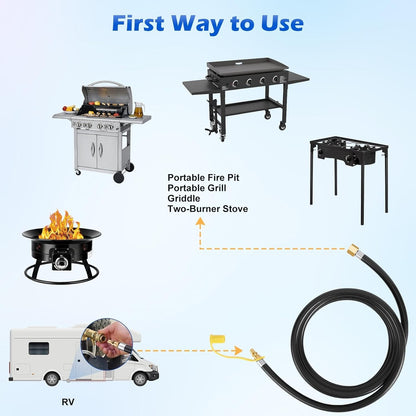 First Way to Use

Portable Fire Pit
Portable Grill
Griddle
Two-Burner Stove

RV