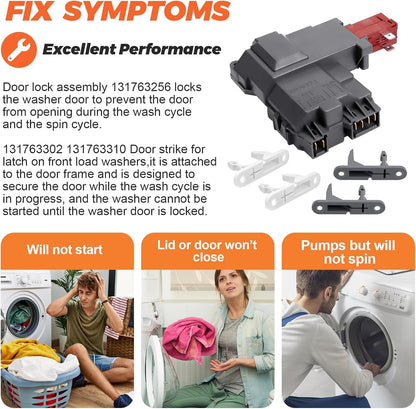 FIX SYMPTOMS

Excellent Performance

Door lock assembly 131763256 locks the washer door to prevent the door from opening during the wash cycle and the spin cycle.

131763302 131763310 Door strike for latch on front load washers,it is attached to the door frame and is designed to secure the door while the wash cycle is in progress, and the washer cannot be started until the washer door is locked.

Will not start

Lid or door won't close

Pumps but will not spin