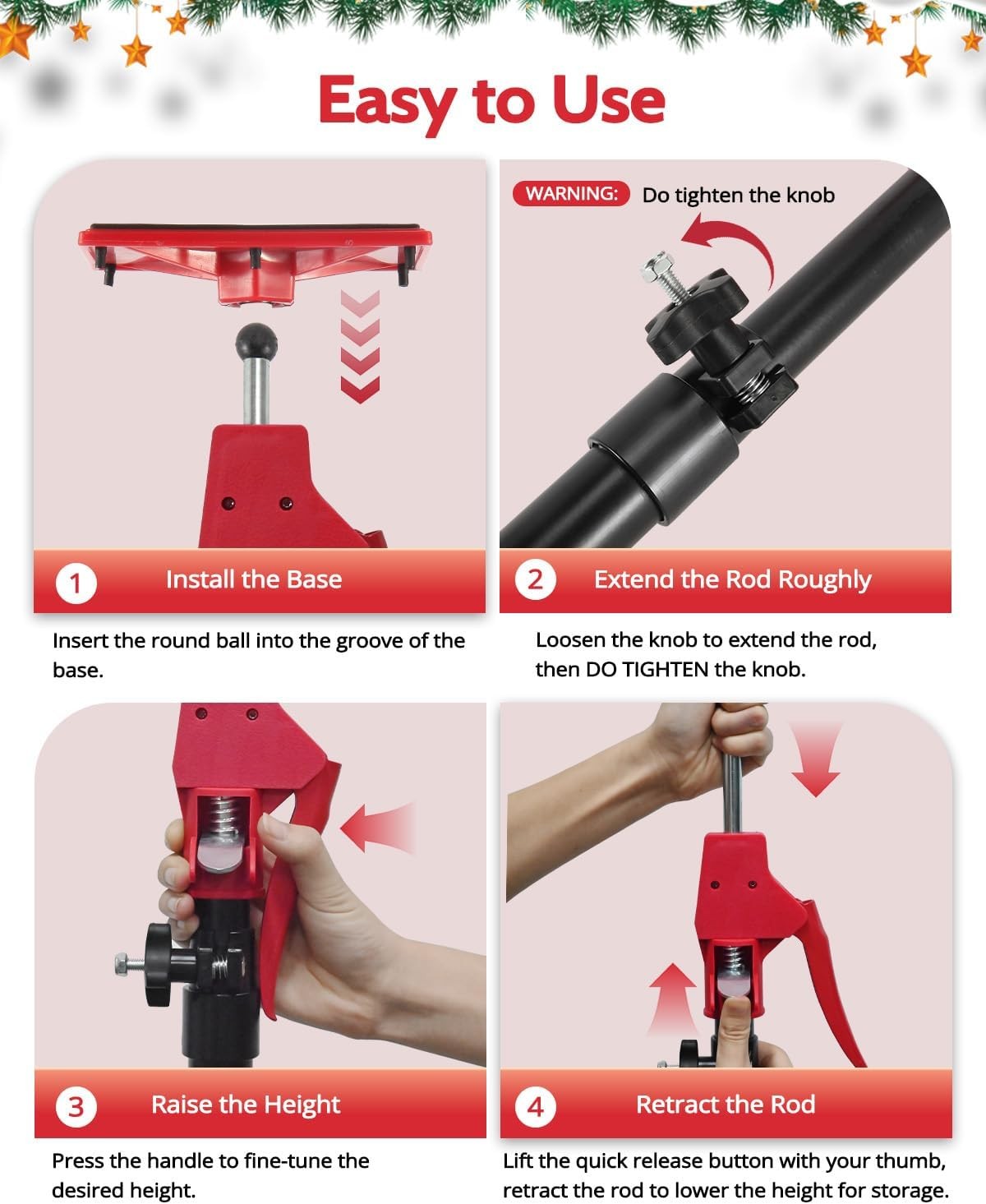 Easy to Use

1 Install the Base

Insert the round ball into the groove of the base.

WARNING: Do tighten the knob

2 Extend the Rod Roughly

Loosen the knob to extend the rod, then DO TIGHTEN the knob.

3 Raise the Height

Press the handle to fine-tune the desired height.

4 Retract the Rod

Lift the quick release button with your thumb, retract the rod to lower the height for storage.