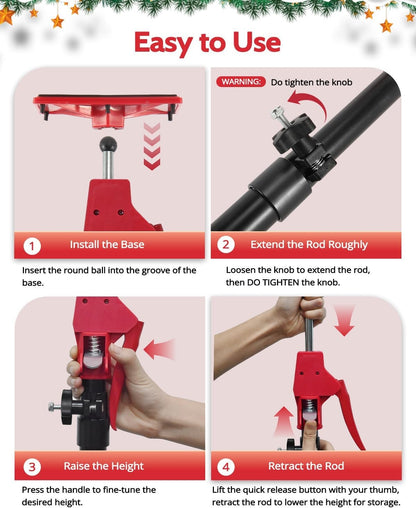 Easy to Use

1 Install the Base

Insert the round ball into the groove of the base.

WARNING: Do tighten the knob

2 Extend the Rod Roughly

Loosen the knob to extend the rod, then DO TIGHTEN the knob.

3 Raise the Height

Press the handle to fine-tune the desired height.

4 Retract the Rod

Lift the quick release button with your thumb, retract the rod to lower the height for storage.