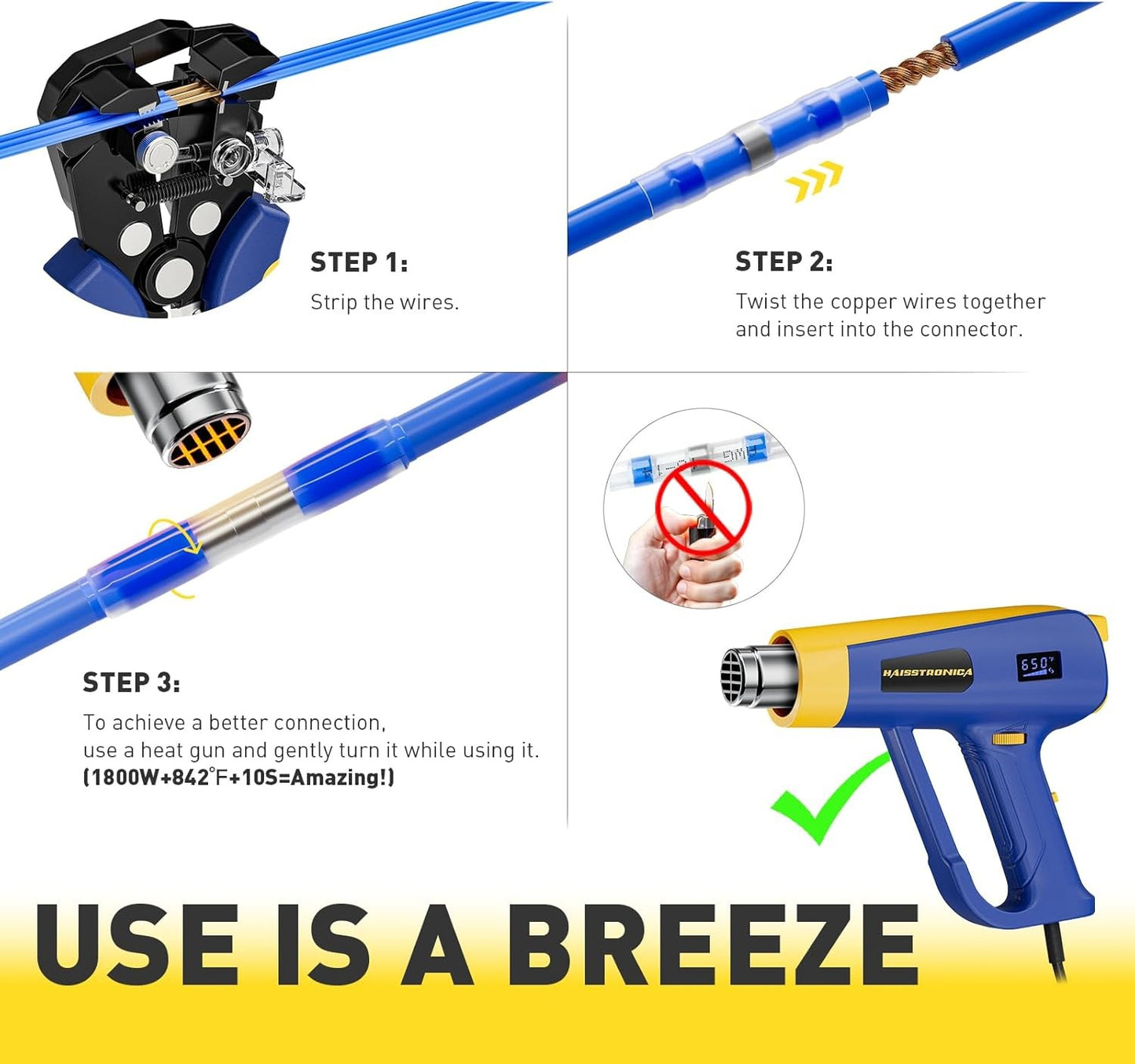 STEP 1:
Strip the wires.

STEP 2:
Twist the copper wires together and insert into the connector.

STEP 3:
To achieve a better connection, use a heat gun and gently turn it while using it.
(1800W+842°F+10S=Amazing!)

HAISSTRONICA

650°F

USE IS A BREEZE