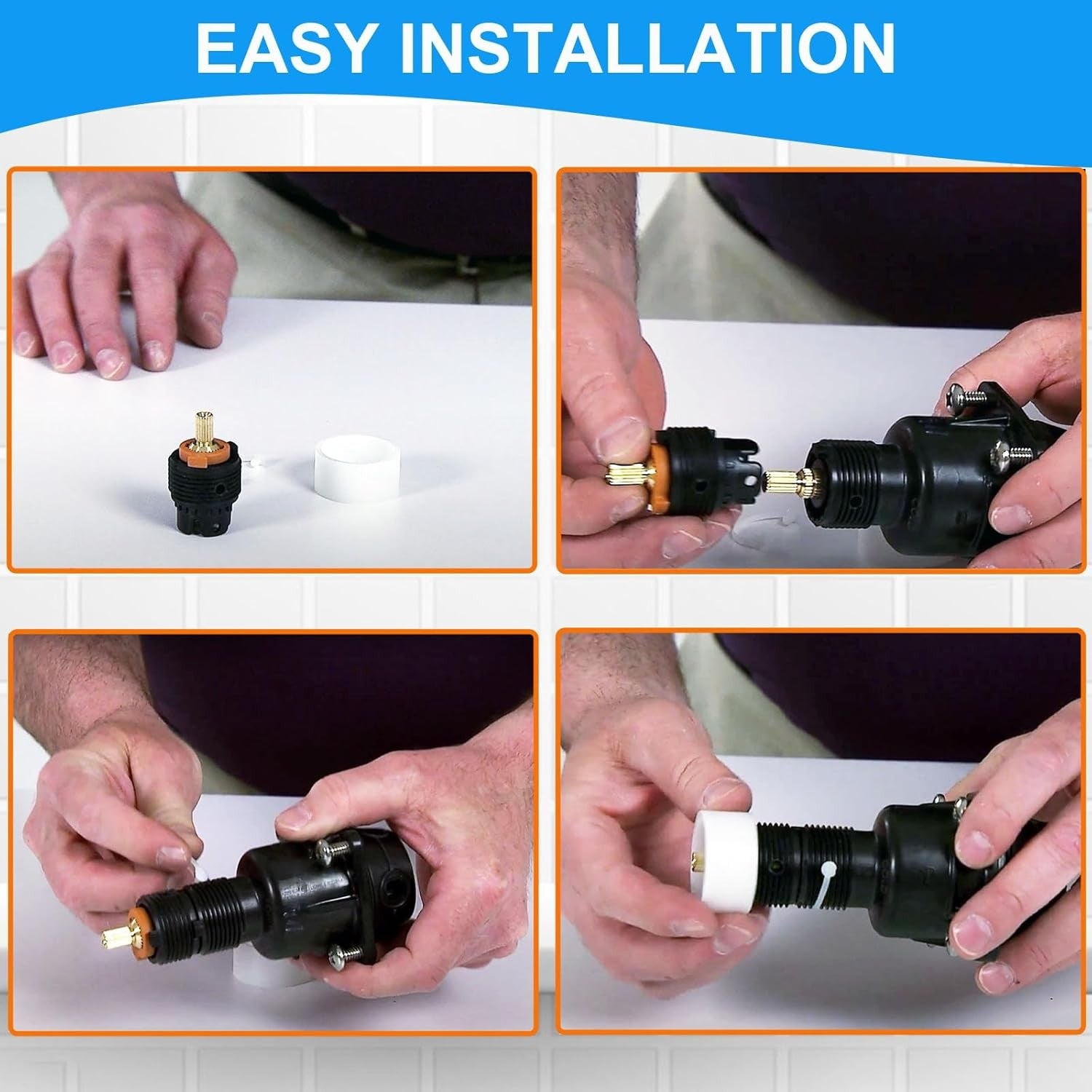 EASY INSTALLATION