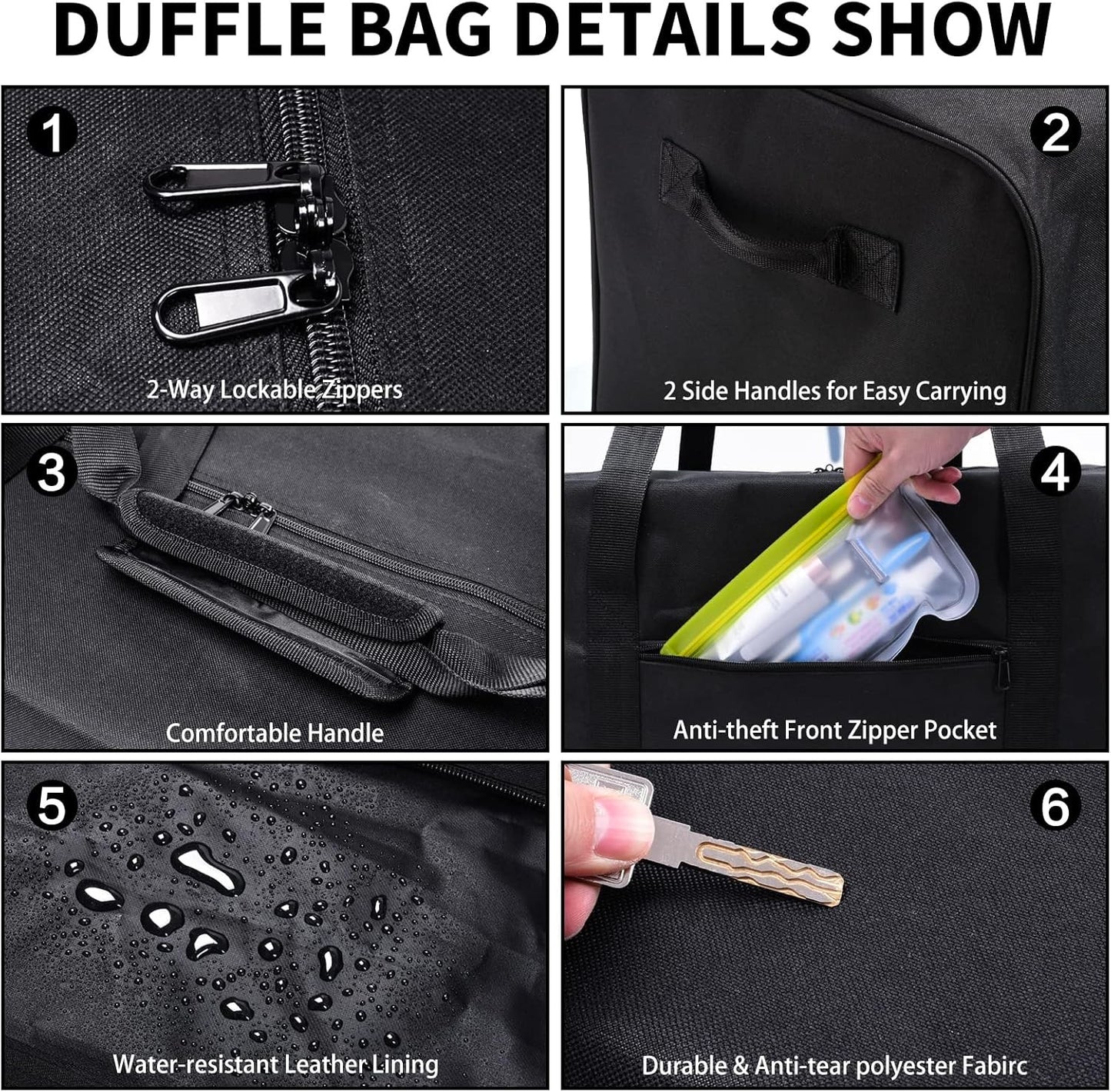 DUFFLE BAG DETAILS SHOW

1

2-Way Lockable Zippers

2

2 Side Handles for Easy Carrying

3

Comfortable Handle

4

Anti-theft Front Zipper Pocket

5

Water-resistant Leather Lining

6

Durable & Anti-tear polyester Fabirc