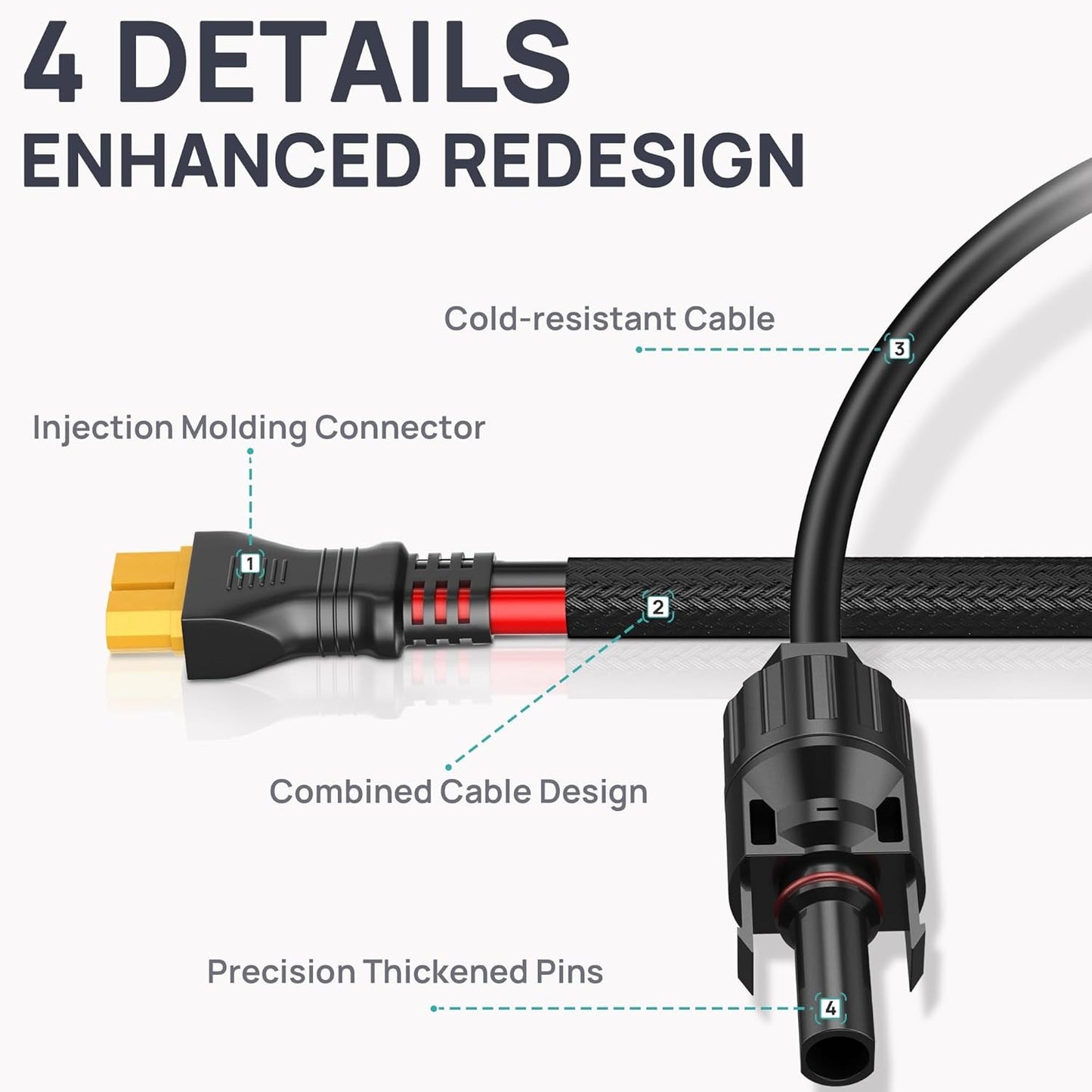 4 DETAILS
ENHANCED REDESIGN

Cold-resistant Cable

3

Injection Molding Connector

1

2

Combined Cable Design

Precision Thickened Pins

4