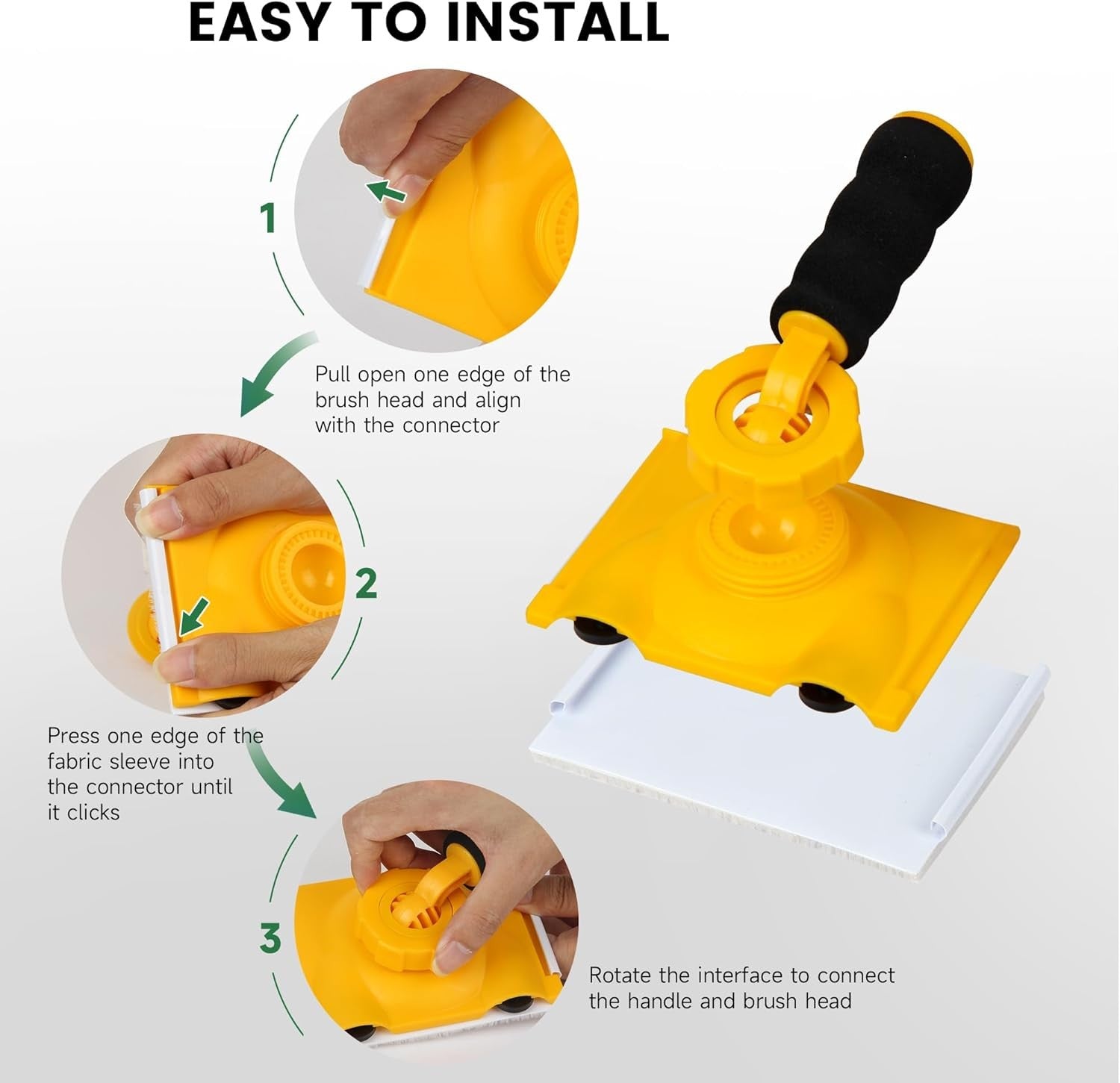 EASY TO INSTALL

1

Pull open one edge of the brush head and align with the connector

2

Press one edge of the fabric sleeve into the connector until it clicks

3

Rotate the interface to connect the handle and brush head