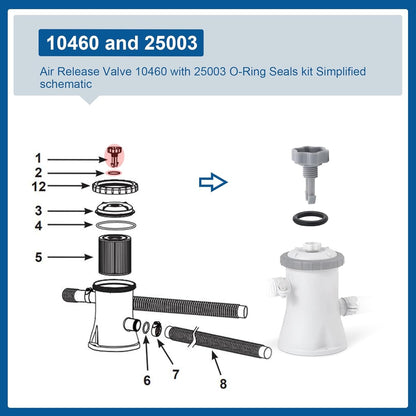 10460 and 25003

Air Release Valve 10460 with 25003 O-Ring Seals kit Simplified schematic

1
2
12
3
4
5
6
7
8