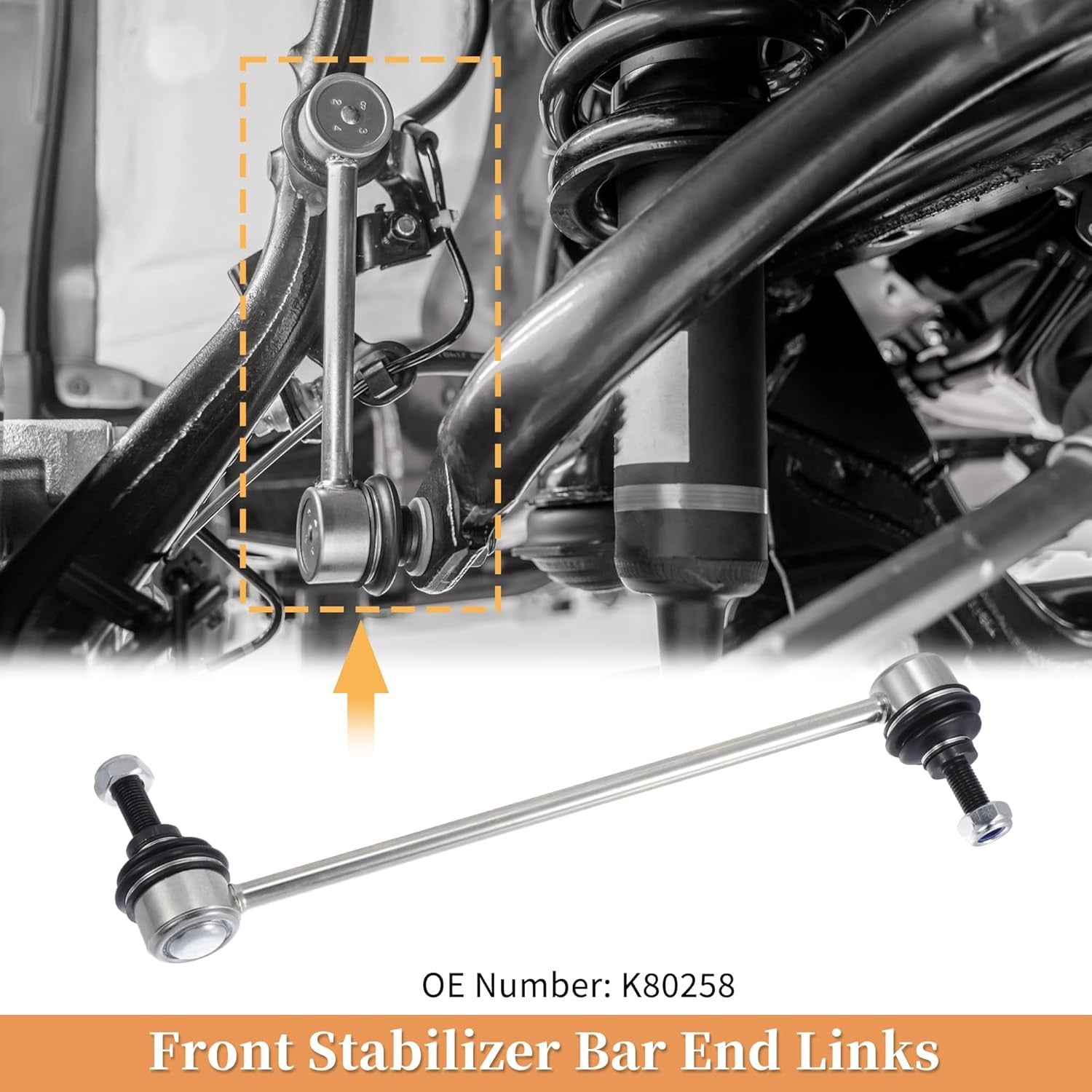 OE Number: K80258

Front Stabilizer Bar End Links