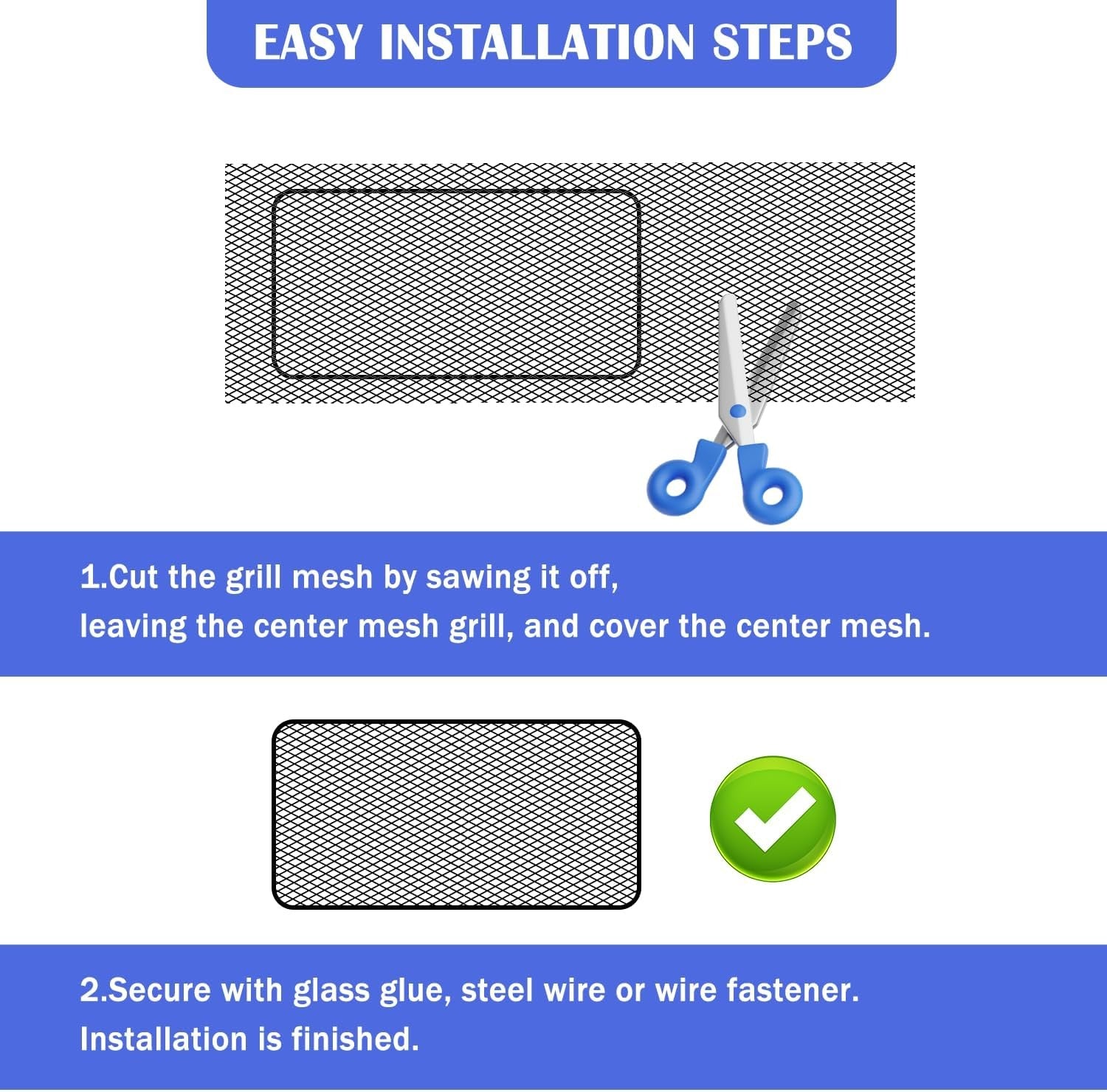 EASY INSTALLATION STEPS

1.Cut the grill mesh by sawing it off,
leaving the center mesh grill, and cover the center mesh.

2.Secure with glass glue, steel wire or wire fastener.
Installation is finished.