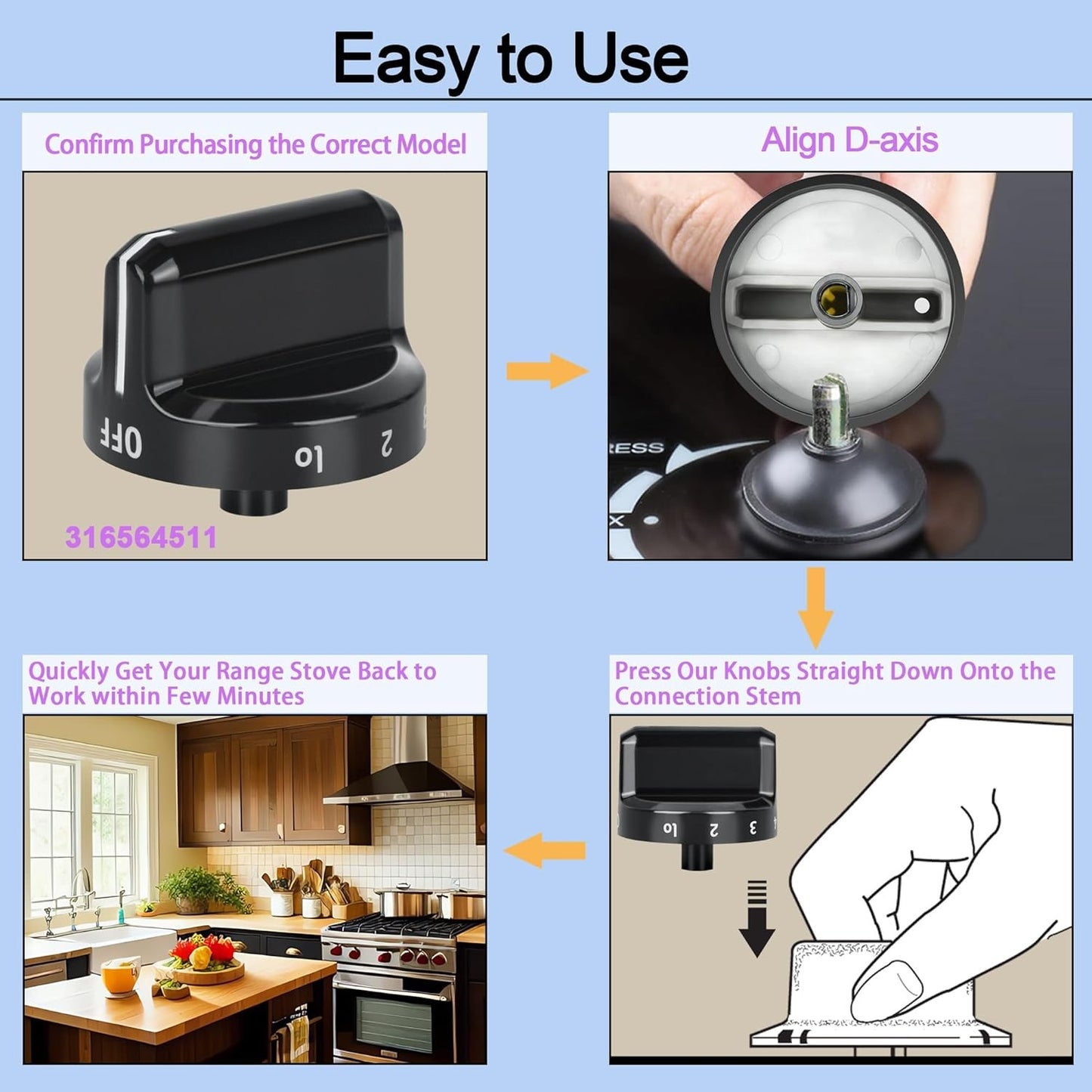 Easy to Use

Confirm Purchasing the Correct Model

OFF lo 2

316564511

Align D-axis

RESS

Press Our Knobs Straight Down Onto the Connection Stem

lo 2 3

Quickly Get Your Range Stove Back to Work within Few Minutes