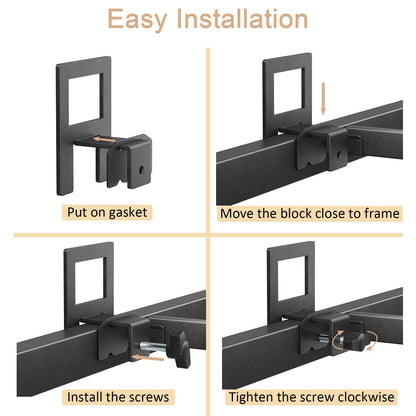 Easy Installation

Put on gasket

Move the block close to frame

Install the screws

Tighten the screw clockwise